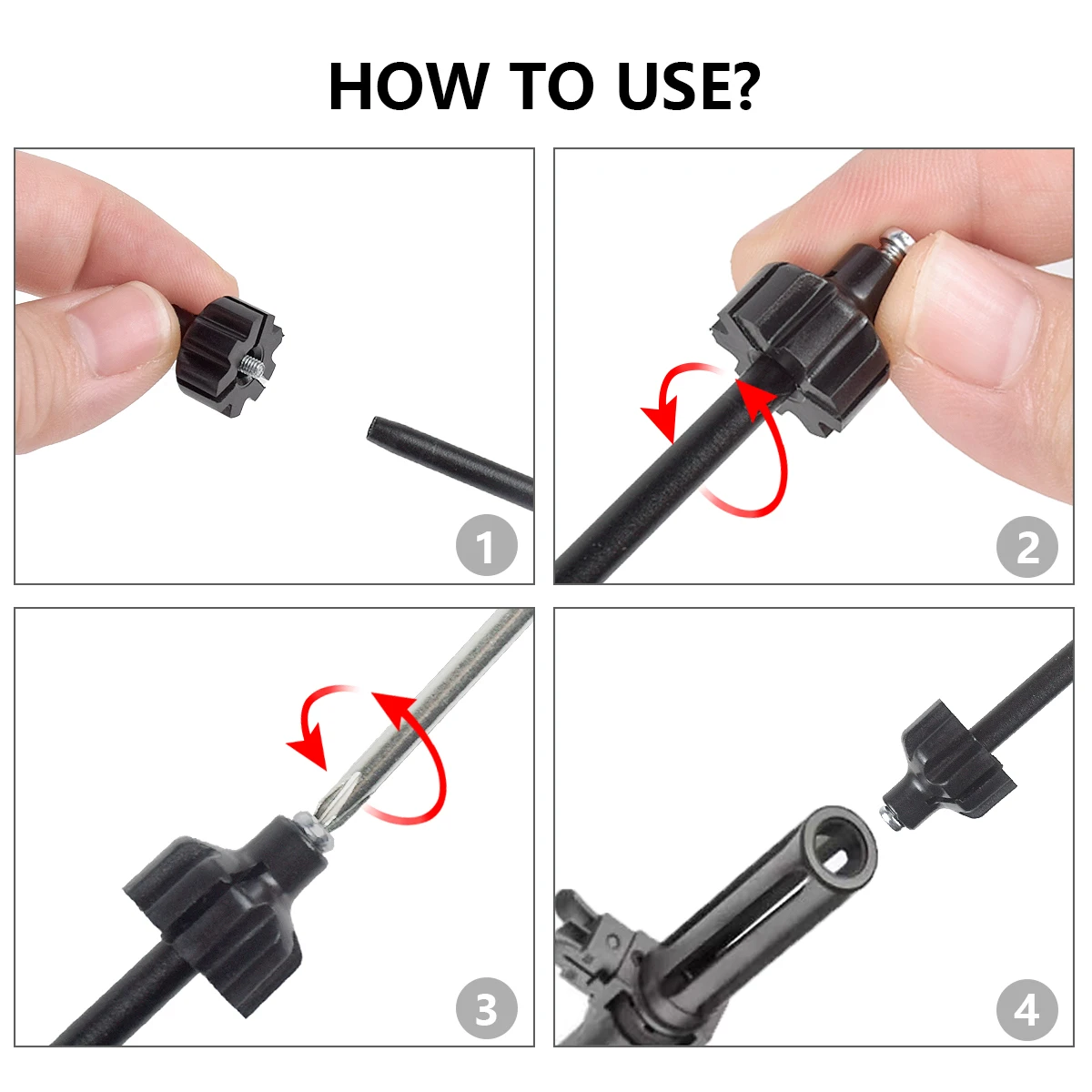 HOW TO USE?

1

2

3

4