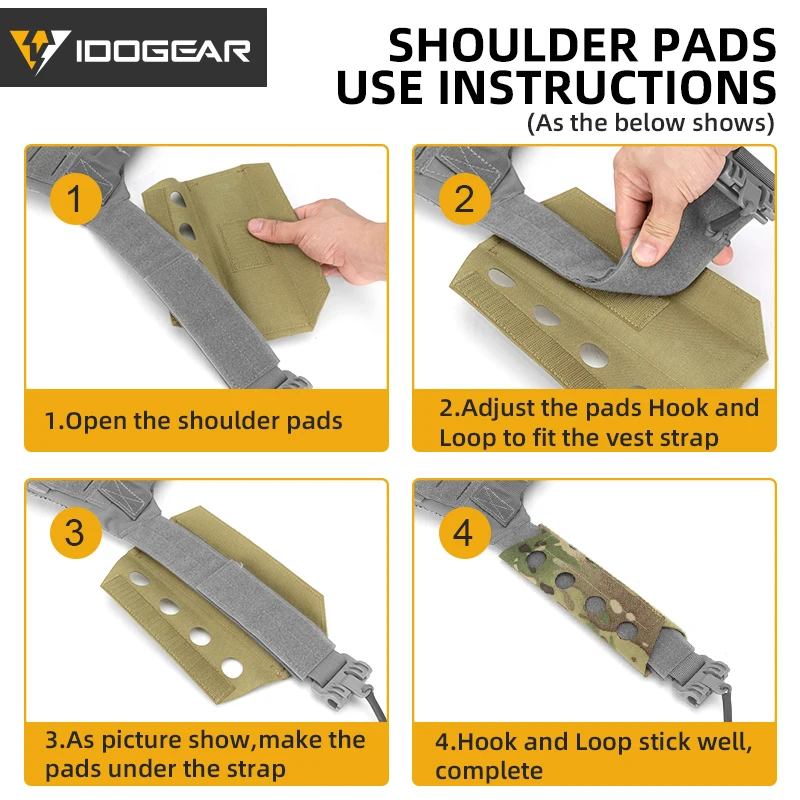 IDOGEAR

SHOULDER PADS USE INSTRUCTIONS
(As the below shows)

1

1.Open the shoulder pads

2

2.Adjust the pads Hook and Loop to fit the vest strap

3

3.As picture show,make the pads under the strap

4

4.Hook and Loop stick well, complete