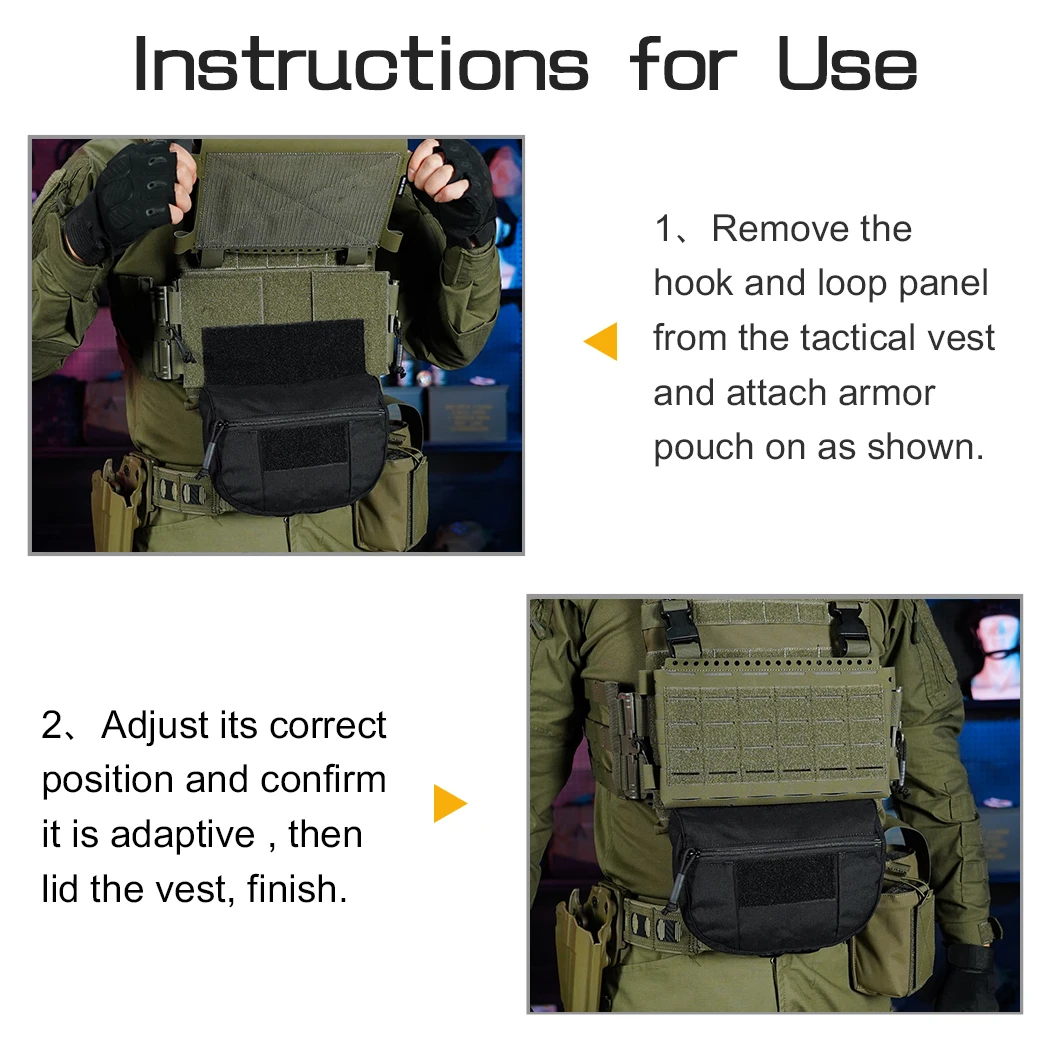 Instructions for Use

1、Remove the hook and loop panel from the tactical vest and attach armor pouch on as shown.

2、Adjust its correct position and confirm it is adaptive , then lid the vest, finish.