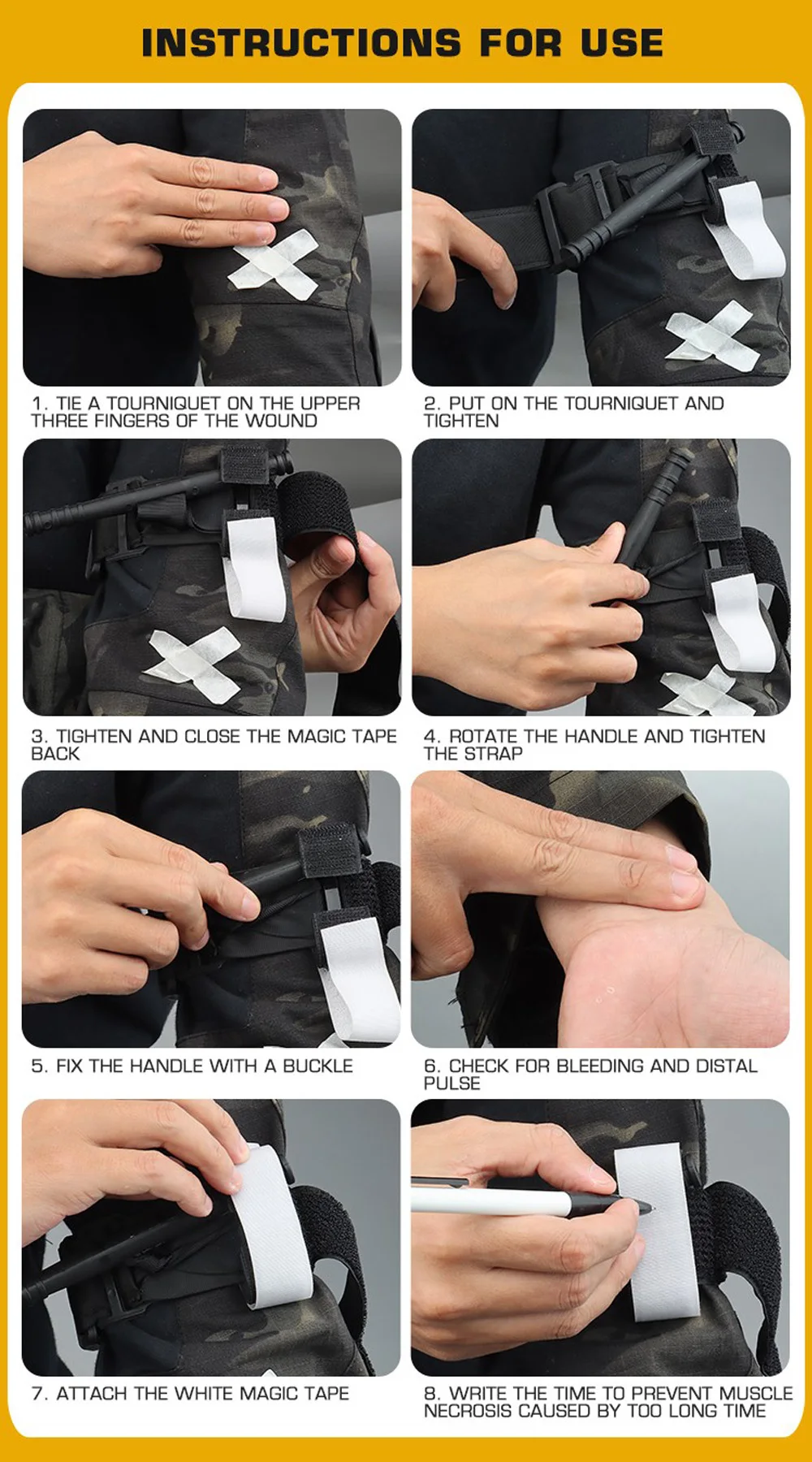 INSTRUCTIONS FOR USE

1. TIE A TOURNIQUET ON THE UPPER THREE FINGERS OF THE WOUND

2. PUT ON THE TOURNIQUET AND TIGHTEN

3. TIGHTEN AND CLOSE THE MAGIC TAPE BACK

4. ROTATE THE HANDLE AND TIGHTEN THE STRAP

5. FIX THE HANDLE WITH A BUCKLE

6. CHECK FOR BLEEDING AND DISTAL PULSE

7. ATTACH THE WHITE MAGIC TAPE

8. WRITE THE TIME TO PREVENT MUSCLE NECROSIS CAUSED BY TOO LONG TIME