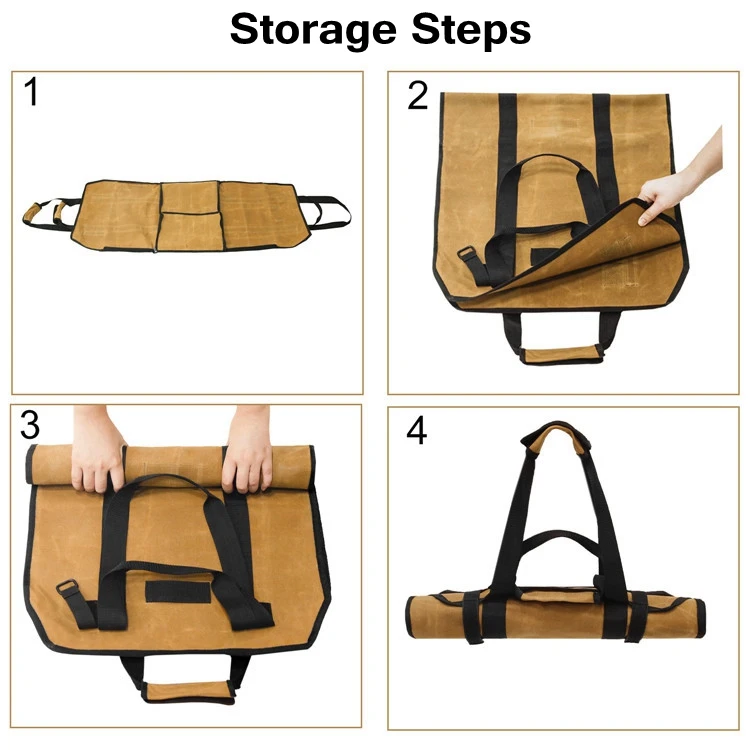 Storage Steps

1

2

3

4