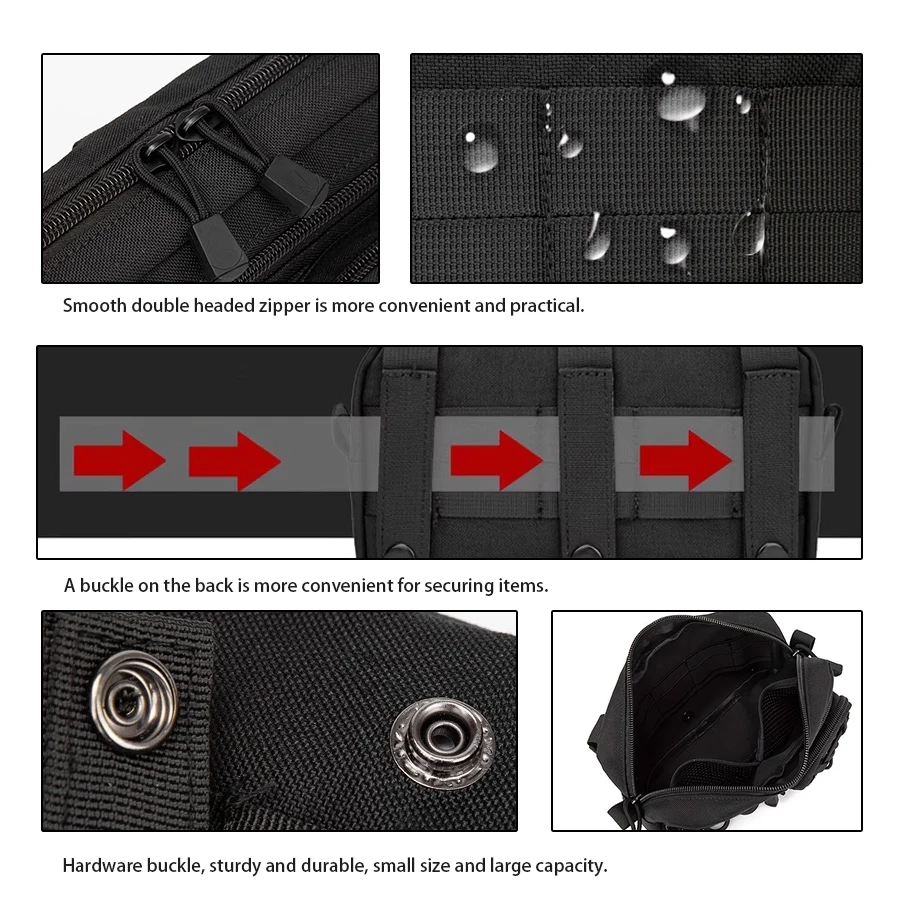 Smooth double headed zipper is more convenient and practical.

A buckle on the back is more convenient for securing items.

Hardware buckle, sturdy and durable, small size and large capacity.