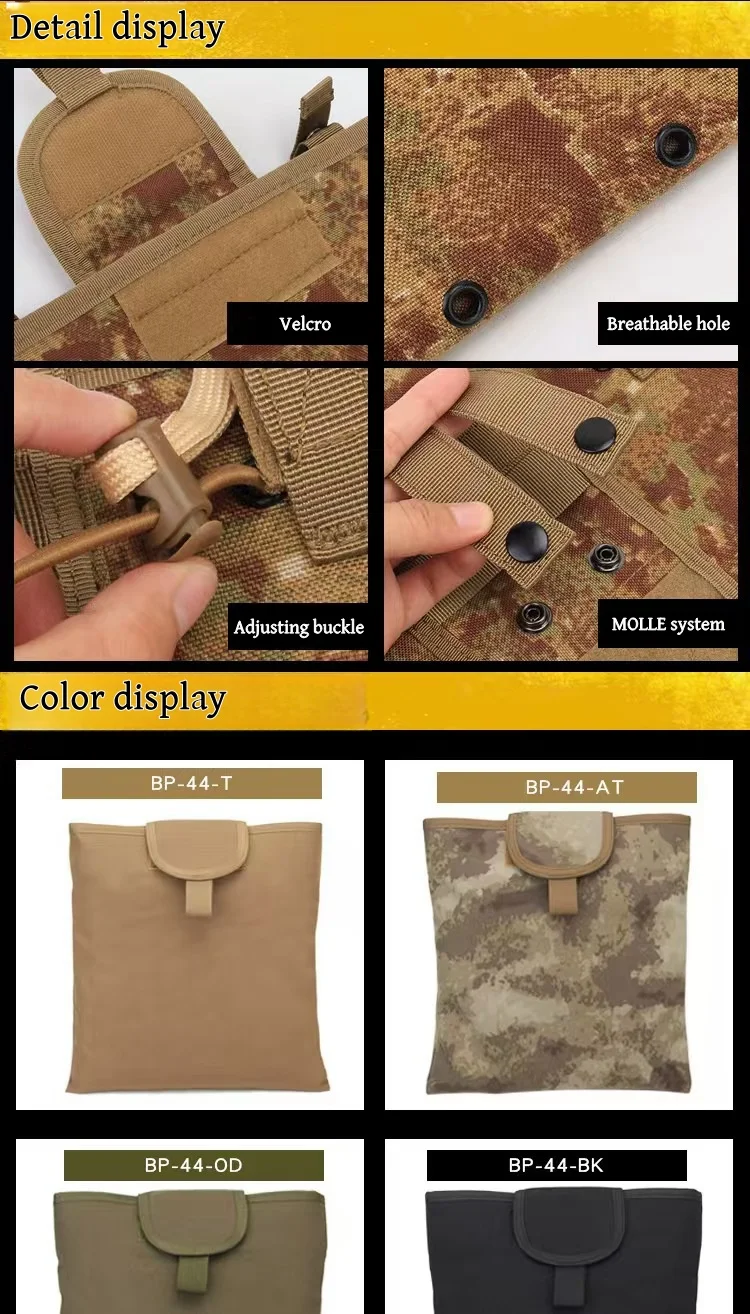 Detail display

Velcro

Breathable hole

Adjusting buckle

MOLLE system

Color display

BP-44-T

BP-44-AT

BP-44-OD

BP-44-BK