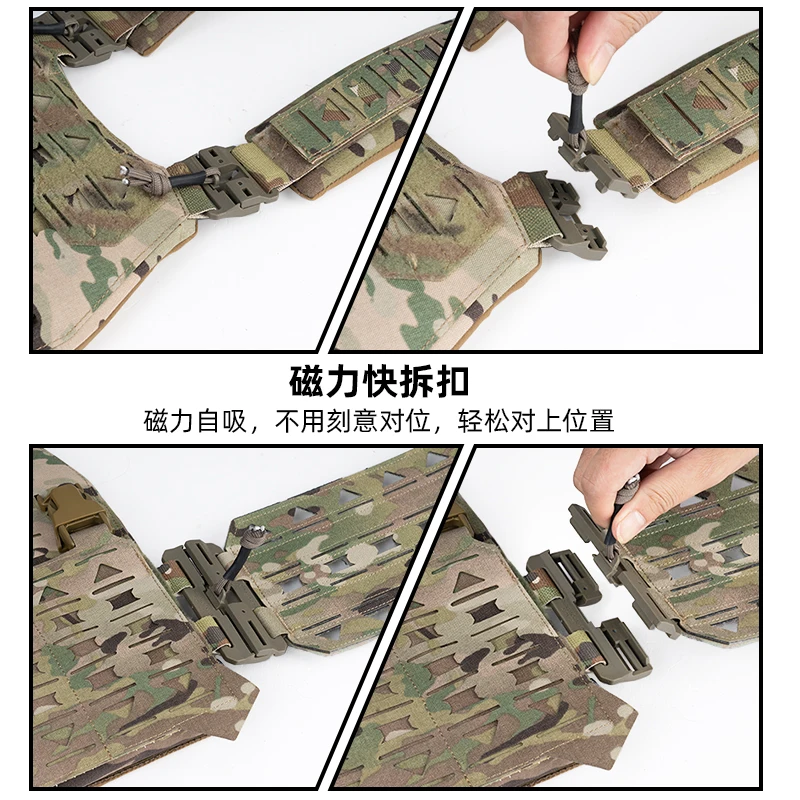 磁力快拆扣

磁力自吸，不用刻意对位，轻松对上位置