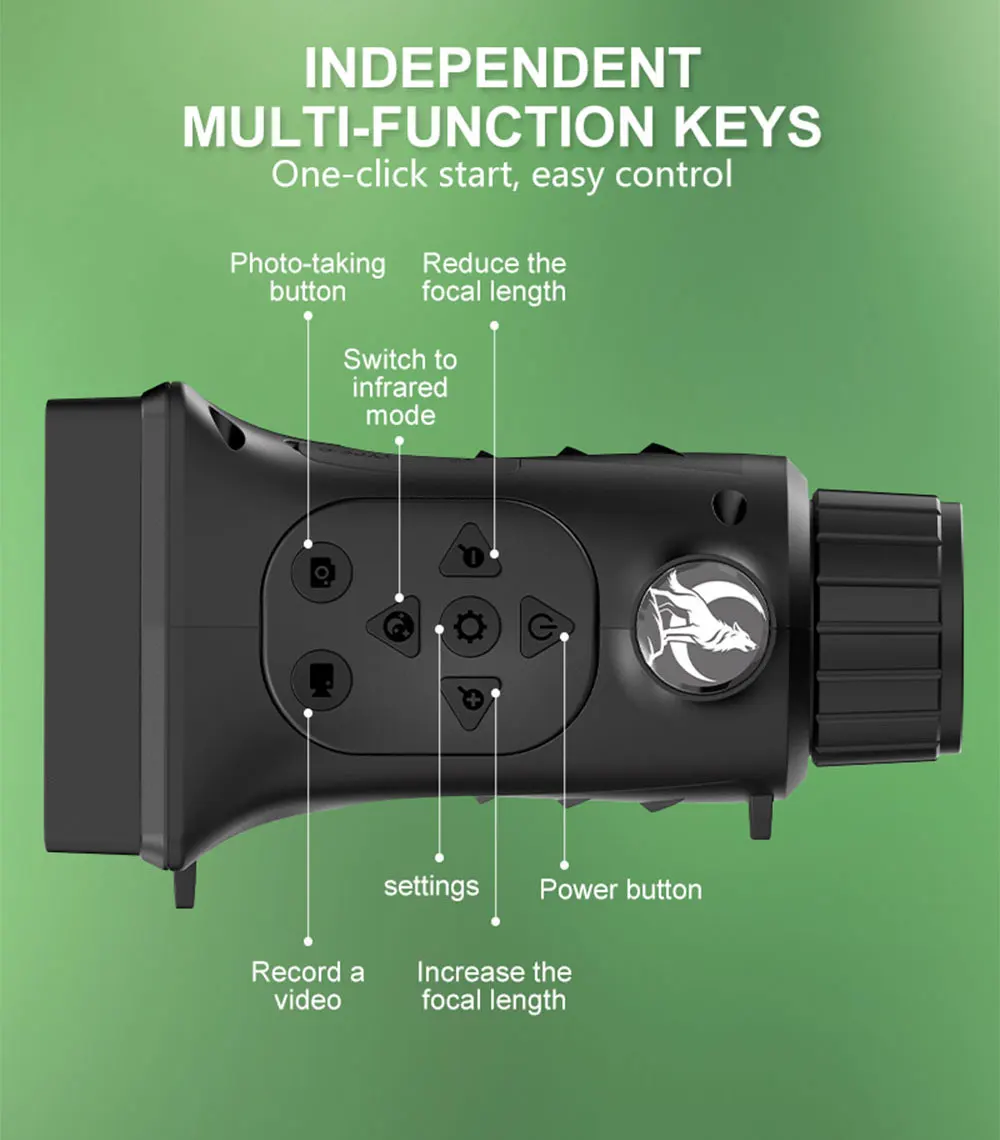 INDEPENDENT MULTI-FUNCTION KEYS
One-click start, easy control

Photo-taking button

Reduce the focal length

Switch to infrared mode

settings

Power button

Record a video

Increase the focal length