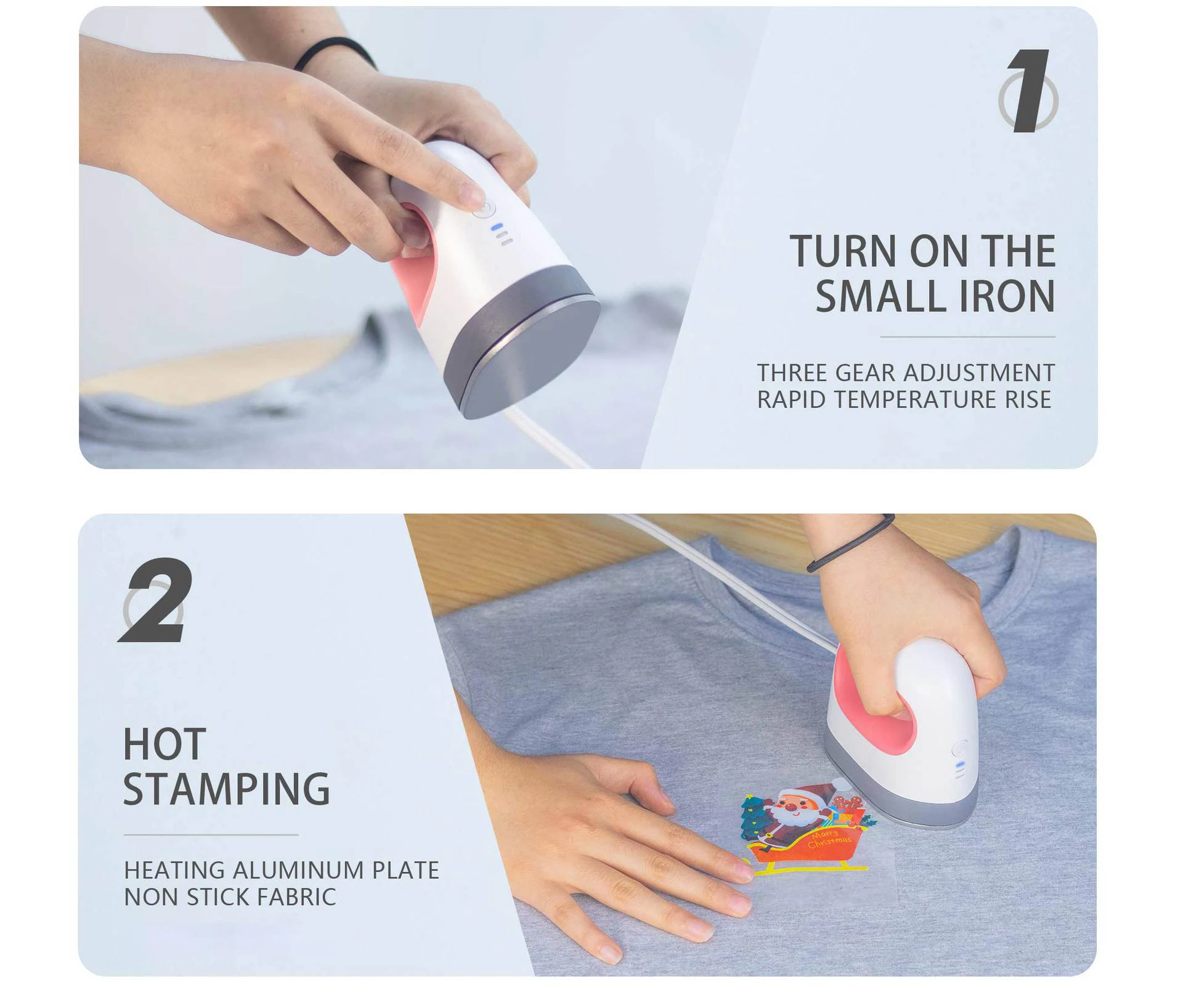 1

TURN ON THE SMALL IRON

THREE GEAR ADJUSTMENT
RAPID TEMPERATURE RISE

2

HOT STAMPING

HEATING ALUMINUM PLATE
NON STICK FABRIC

Marry Christmas