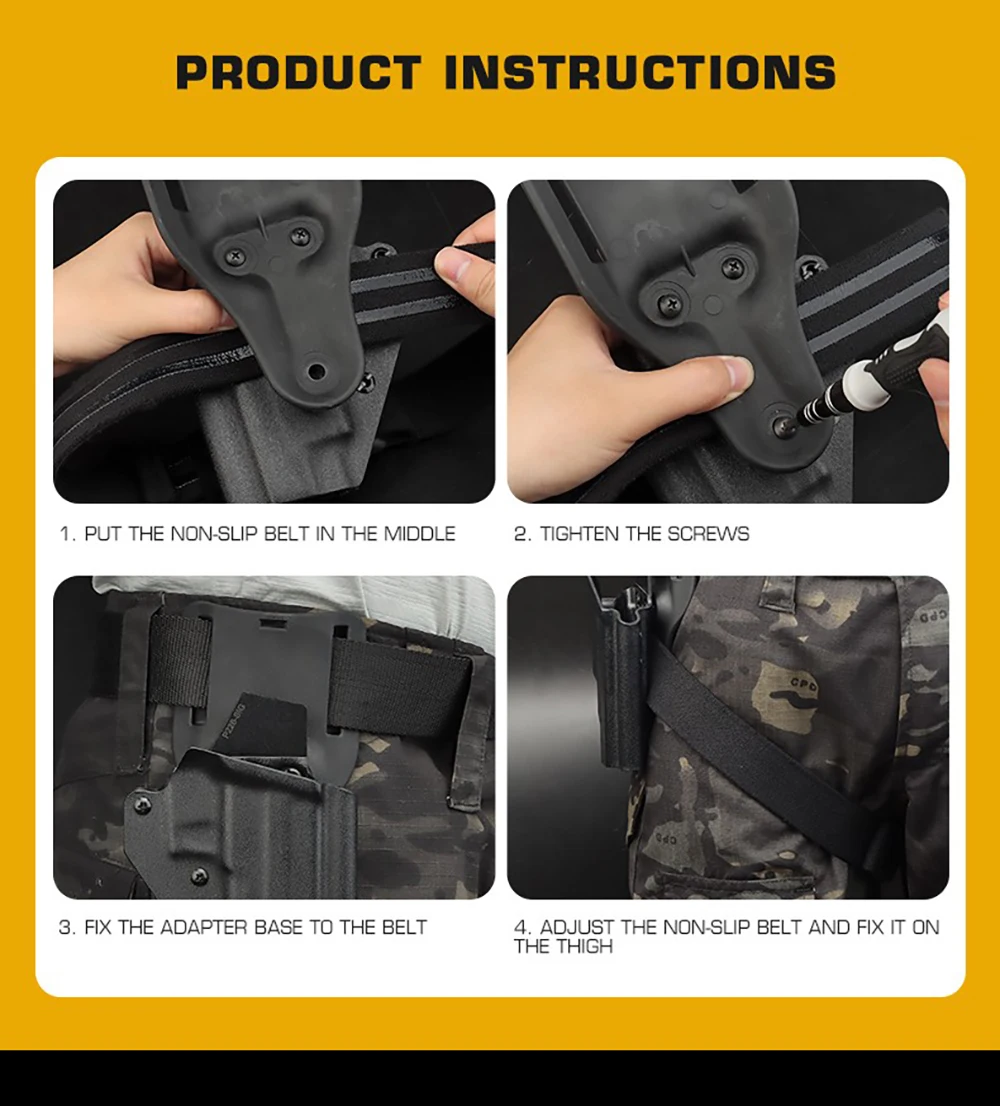 PRODUCT INSTRUCTIONS

1. PUT THE NON-SLIP BELT IN THE MIDDLE

2. TIGHTEN THE SCREWS

3. FIX THE ADAPTER BASE TO THE BELT

4. ADJUST THE NON-SLIP BELT AND FIX IT ON THE THIGH