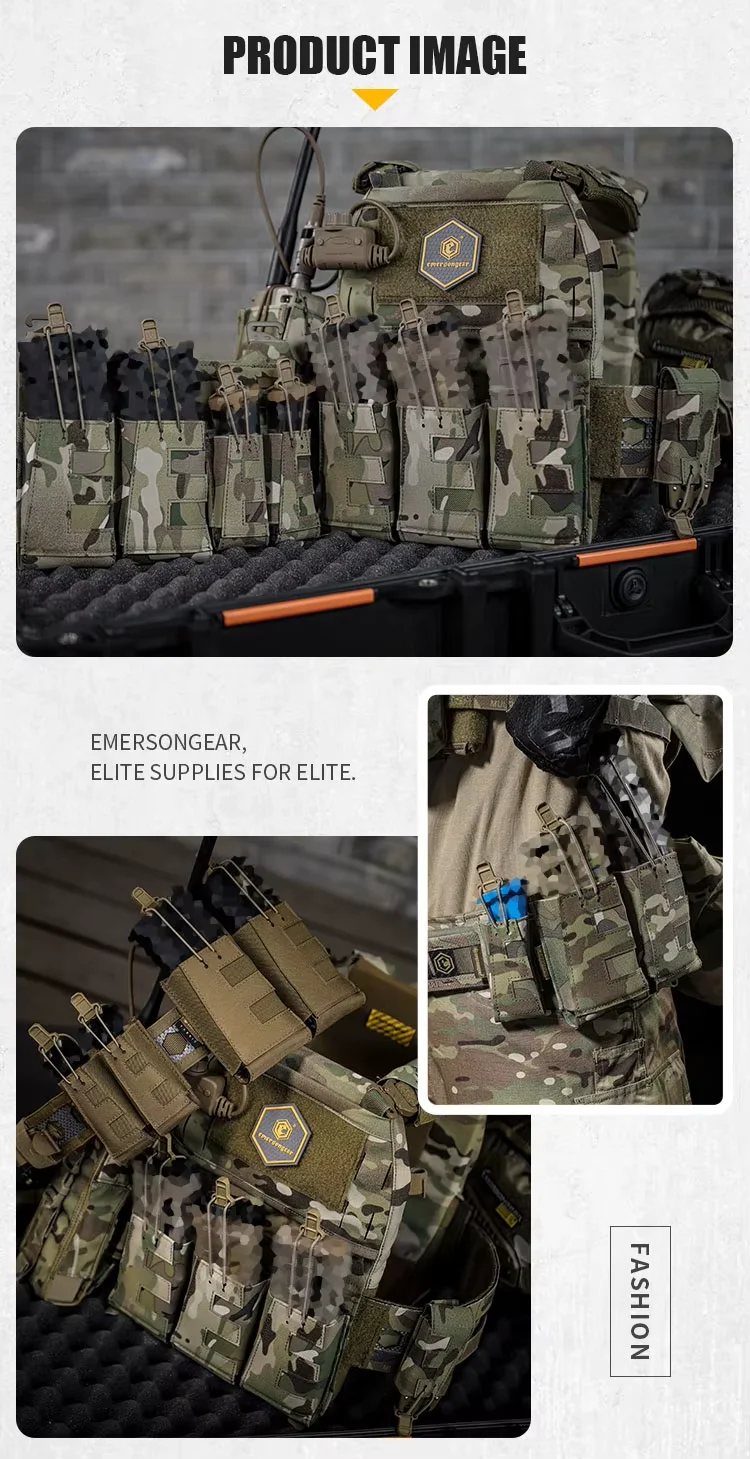 PRODUCT IMAGE

emersongear

EMERSONGEAR,
ELITE SUPPLIES FOR ELITE.

emersongear

FASHION