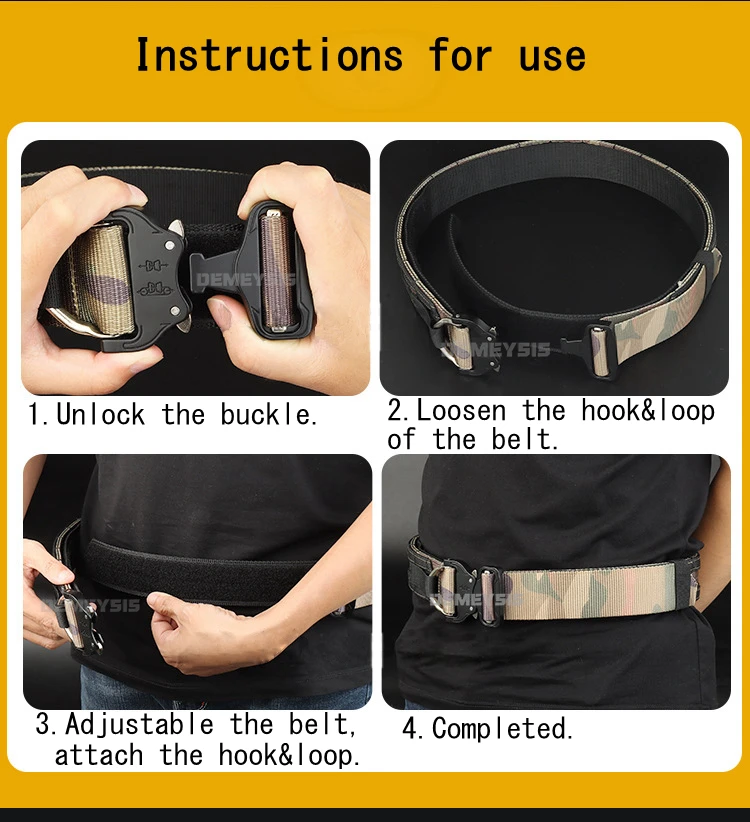 Instructions for use

DEMEYSIS

1. Unlock the buckle.

DEMEYSIS

2. Loosen the hook&loop of the belt.

DEMEYSIS

3. Adjustable the belt, attach the hook&loop.

DEMEYSIS

4. Completed.