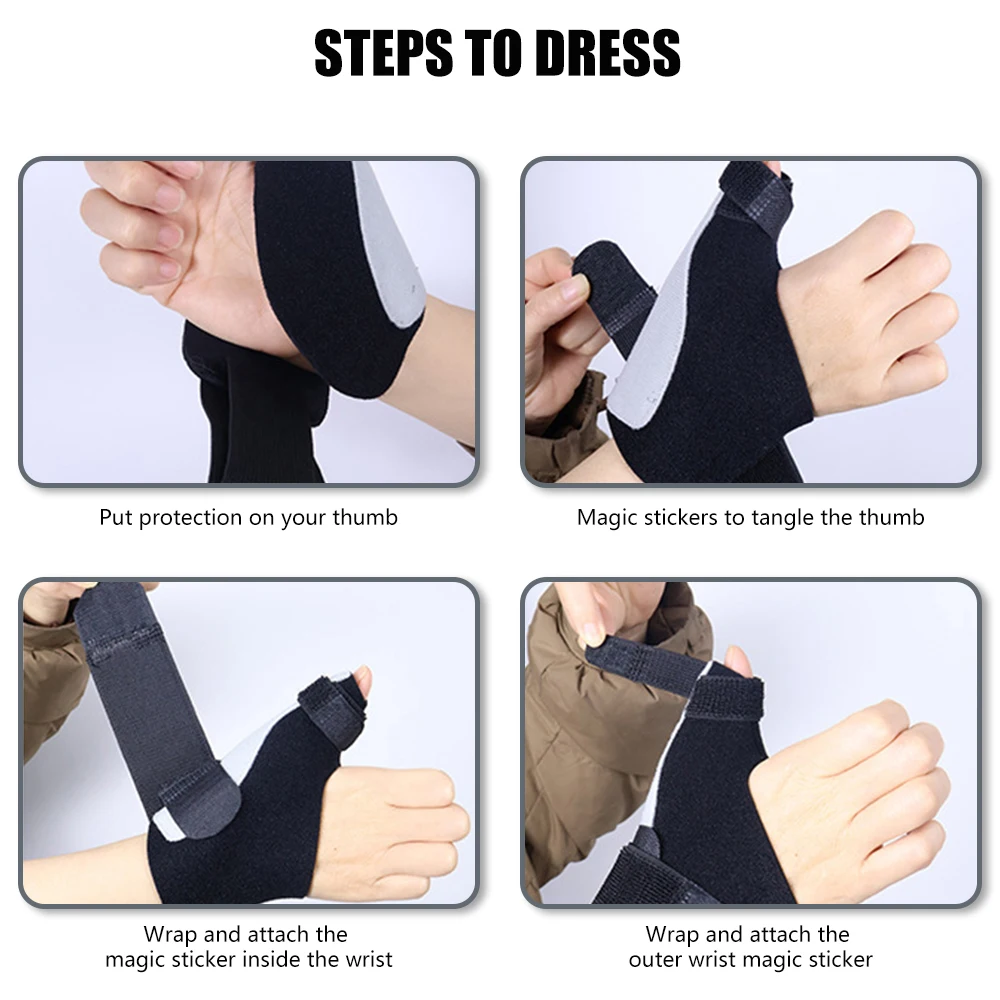 STEPS TO DRESS

Put protection on your thumb

Magic stickers to tangle the thumb

Wrap and attach the magic sticker inside the wrist

Wrap and attach the outer wrist magic sticker