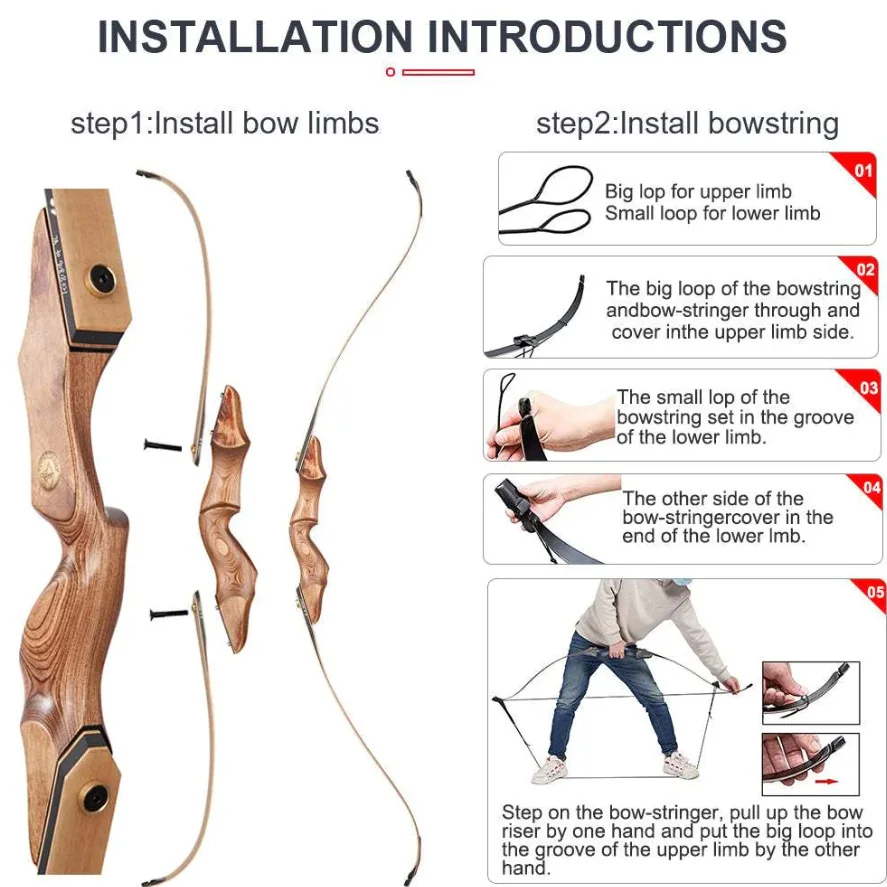 INSTALLATION INTRODUCTIONS

step1:Install bow limbs

step2:Install bowstring

01
Big lop for upper limb
Small loop for lower limb

02
The big loop of the bowstring andbow-stringer through and cover inthe upper limb side.

03
The small lop of the bowstring set in the groove of the lower limb.

04
The other side of the bow-stringercover in the end of the lower lmb.

05
Step on the bow-stringer, pull up the bow riser by one hand and put the big loop into the groove of the upper limb by the other hand.