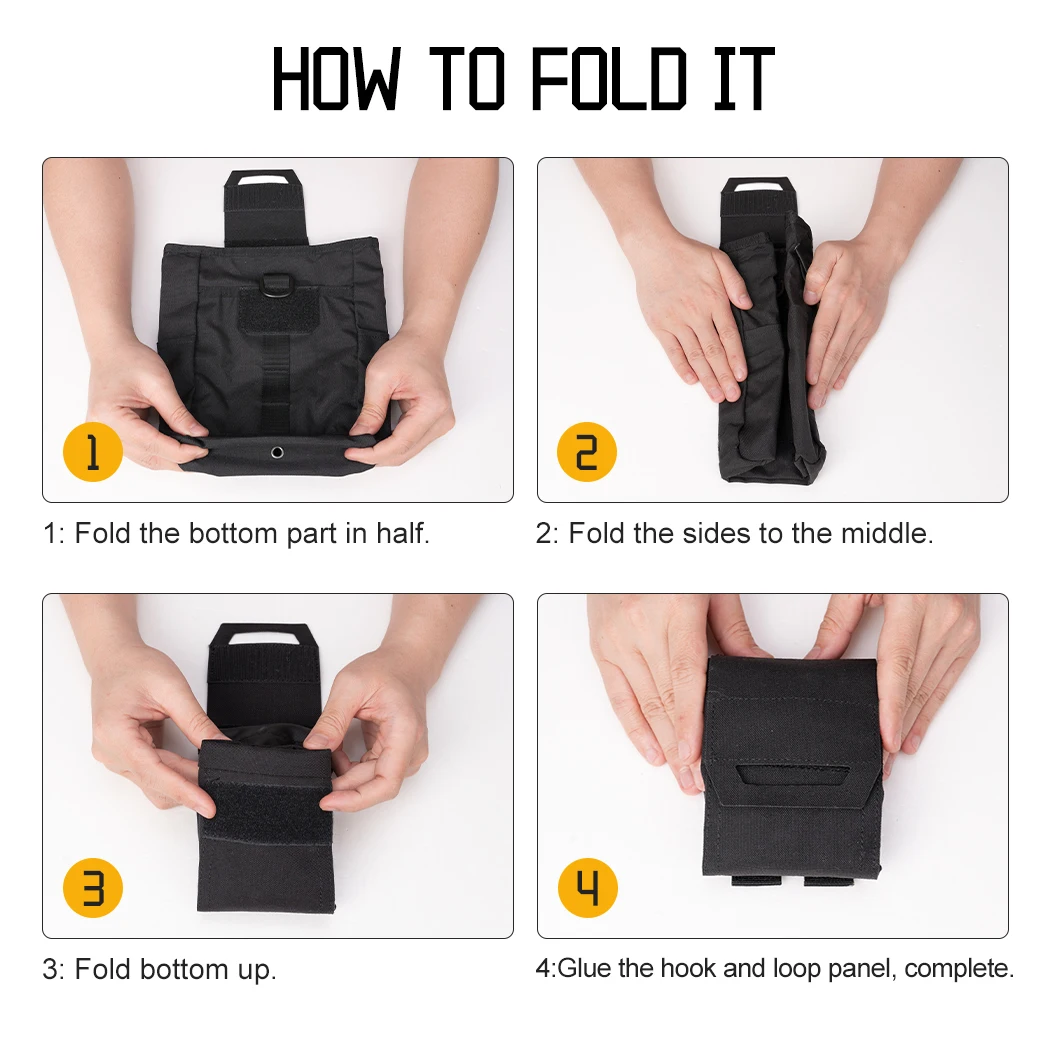 HOW TO FOLD IT

1

1: Fold the bottom part in half.

2

2: Fold the sides to the middle.

3

3: Fold bottom up.

4

4:Glue the hook and loop panel, complete.