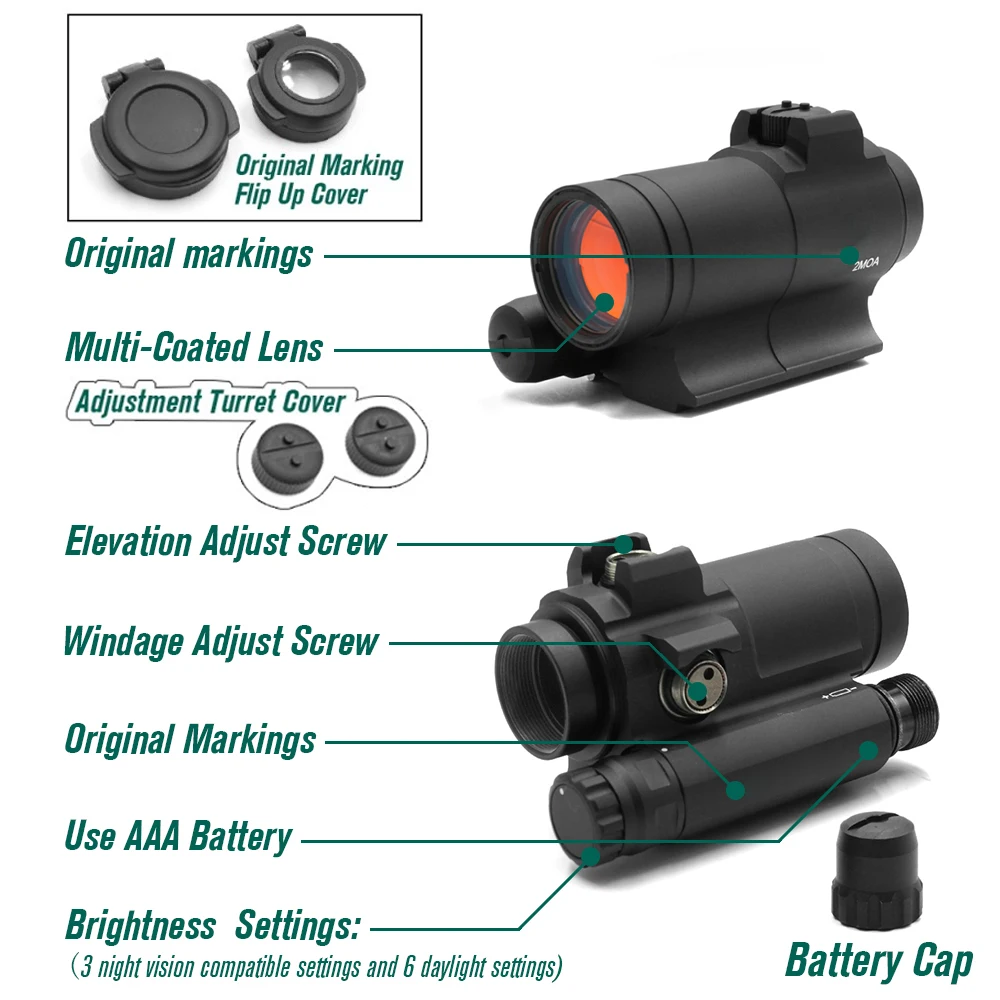 Original Marking Flip Up Cover

Original markings

2MOA

Multi-Coated Lens

Adjustment Turret Cover

Elevation Adjust Screw

Windage Adjust Screw

Original Markings

Use AAA Battery

Brightness Settings:
(3 night vision compatible settings and 6 daylight settings)

Battery Cap