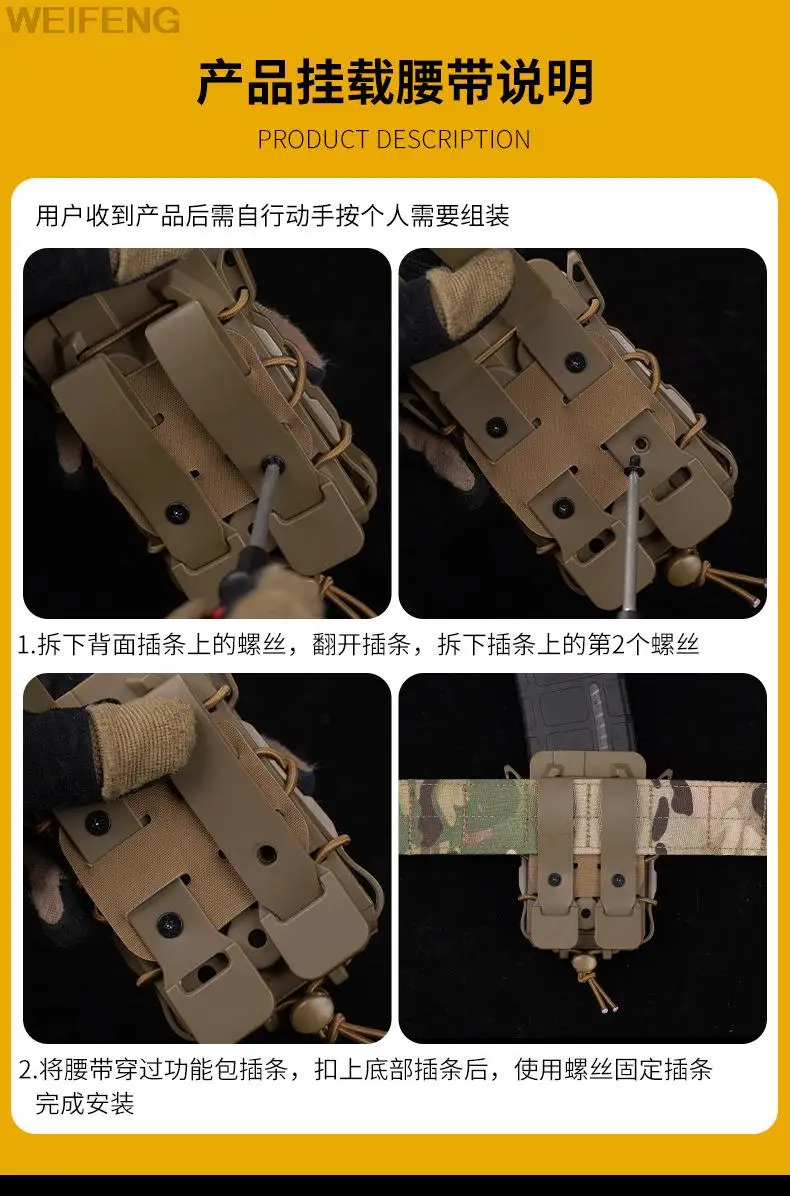 WEIFENG

产品挂载腰带说明

PRODUCT DESCRIPTION

用户收到产品后需自行动手按个人需要组装

1.拆下背面插条上的螺丝，翻开插条，拆下插条上的第2个螺丝

2.将腰带穿过功能包插条，扣上底部插条后，使用螺丝固定插条完成安装