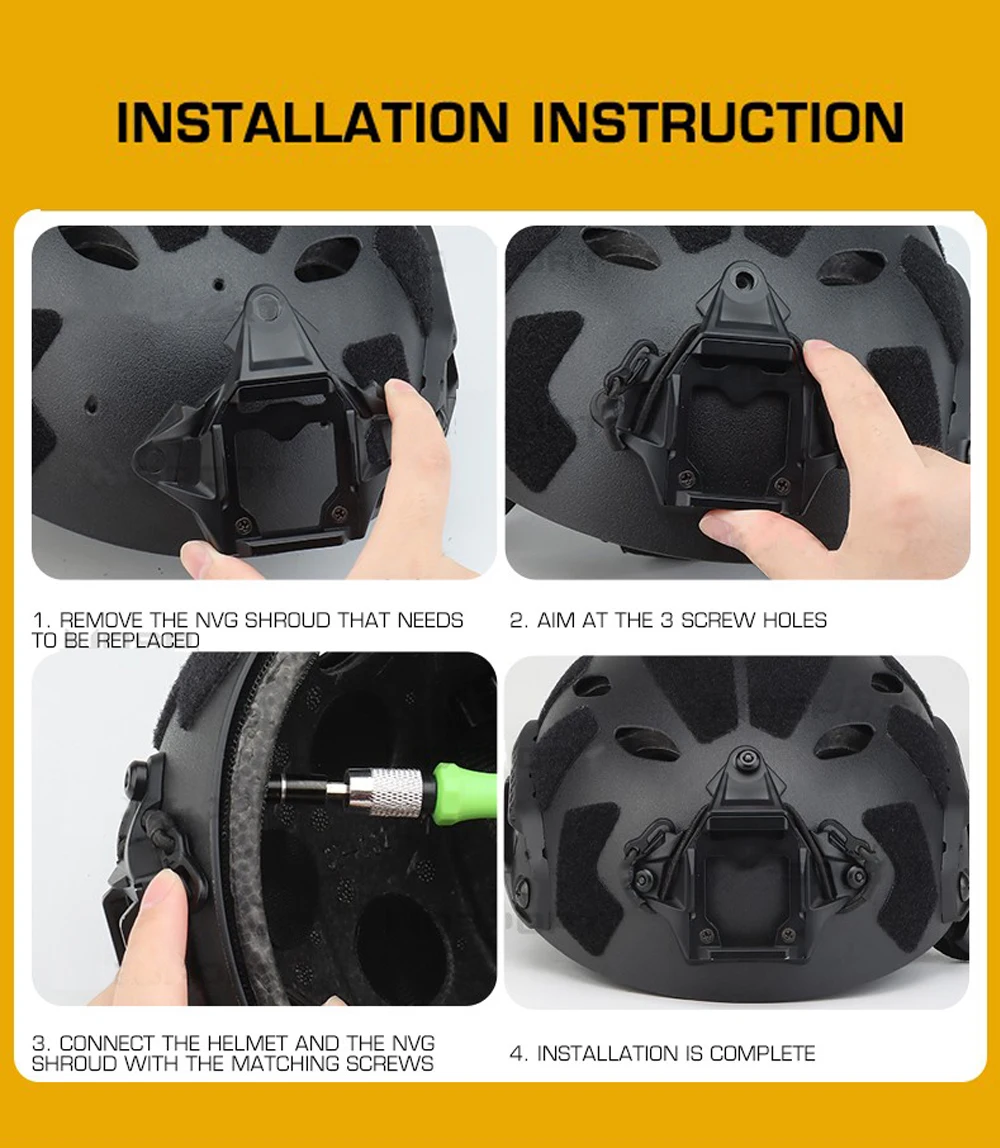 INSTALLATION INSTRUCTION

1. REMOVE THE NVG SHROUD THAT NEEDS TO BE REPLACED

2. AIM AT THE 3 SCREW HOLES

3. CONNECT THE HELMET AND THE NVG SHROUD WITH THE MATCHING SCREWS

4. INSTALLATION IS COMPLETE