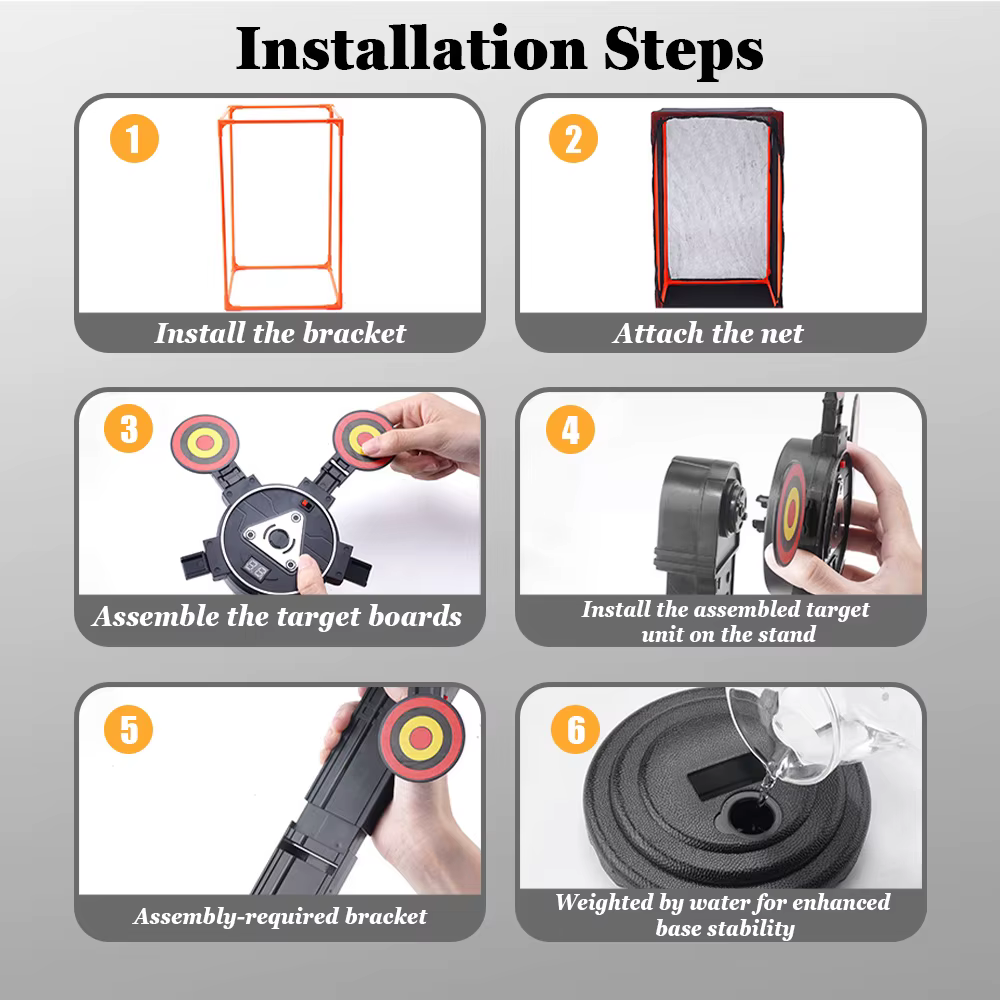 Installation Steps

1

Install the bracket

2

Attach the net

3

Assemble the target boards

4

Install the assembled target unit on the stand

5

Assembly-required bracket

6

Weighted by water for enhanced base stability