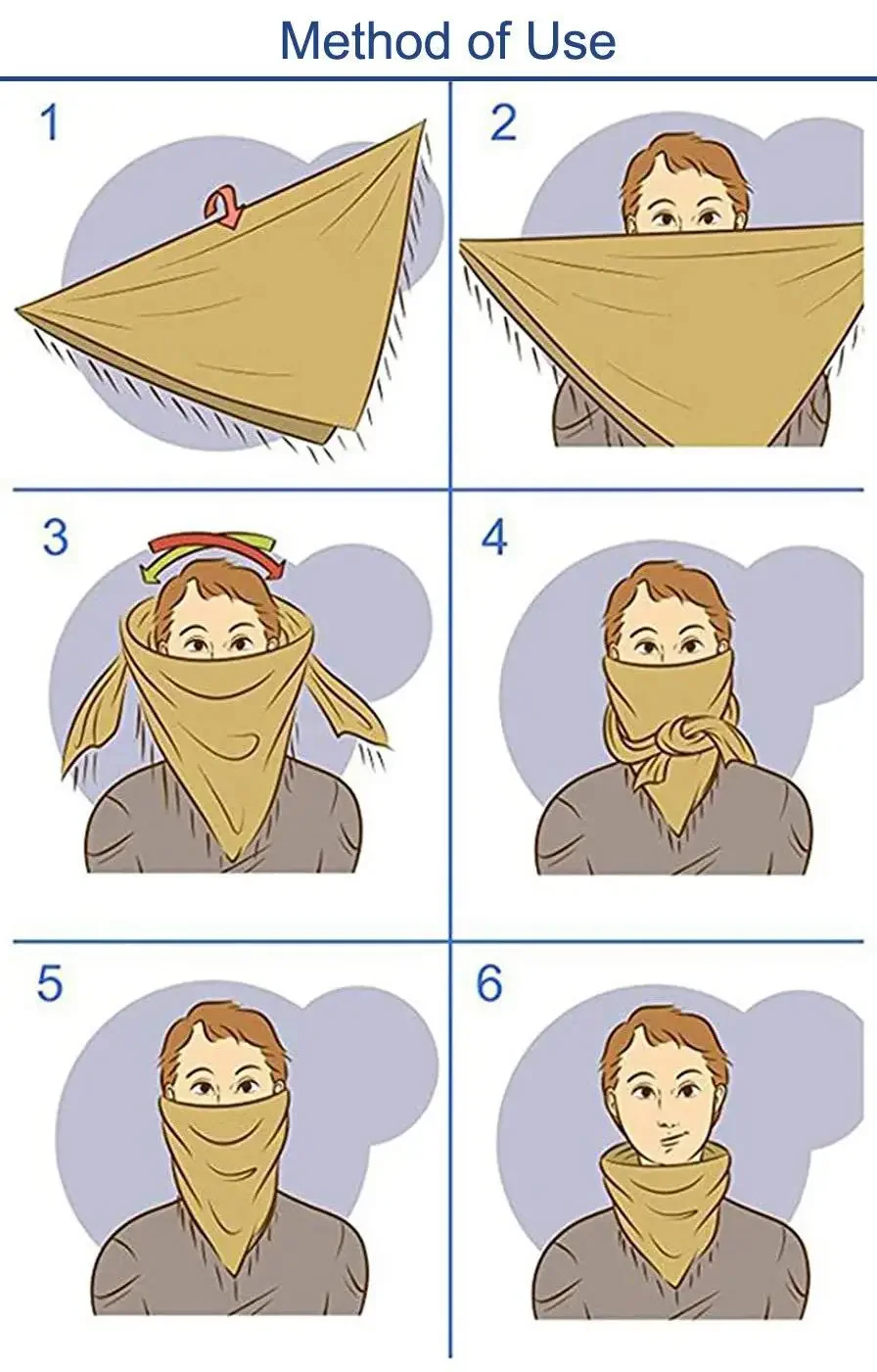 Method of Use

1

2

3

4

5

6