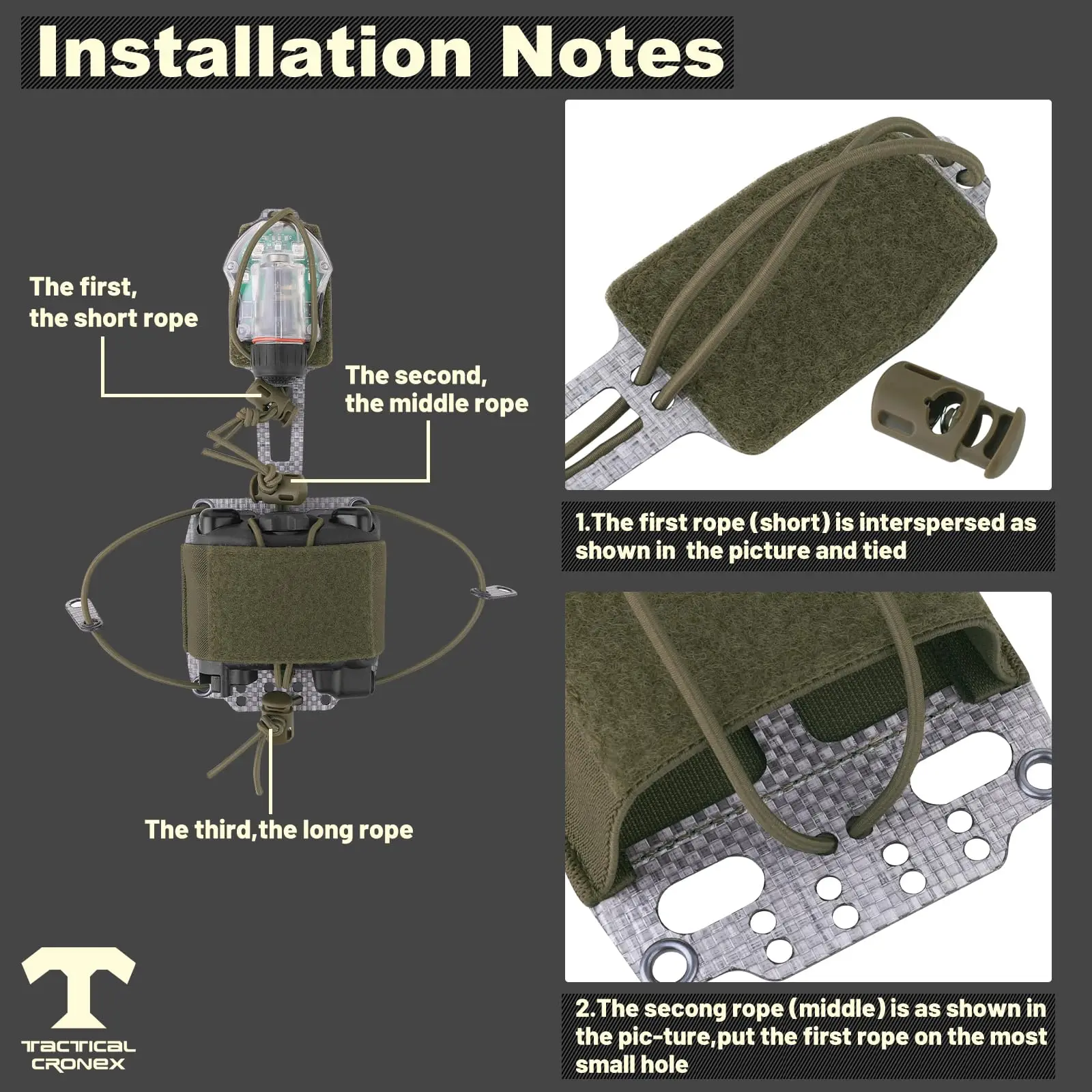 Installation Notes

The first, the short rope

The second, the middle rope

The third,the long rope

TACTICAL CRONEX

1.The first rope (short) is interspersed as shown in the picture and tied

2.The secong rope (middle) is as shown in the pic-ture,put the first rope on the most small hole