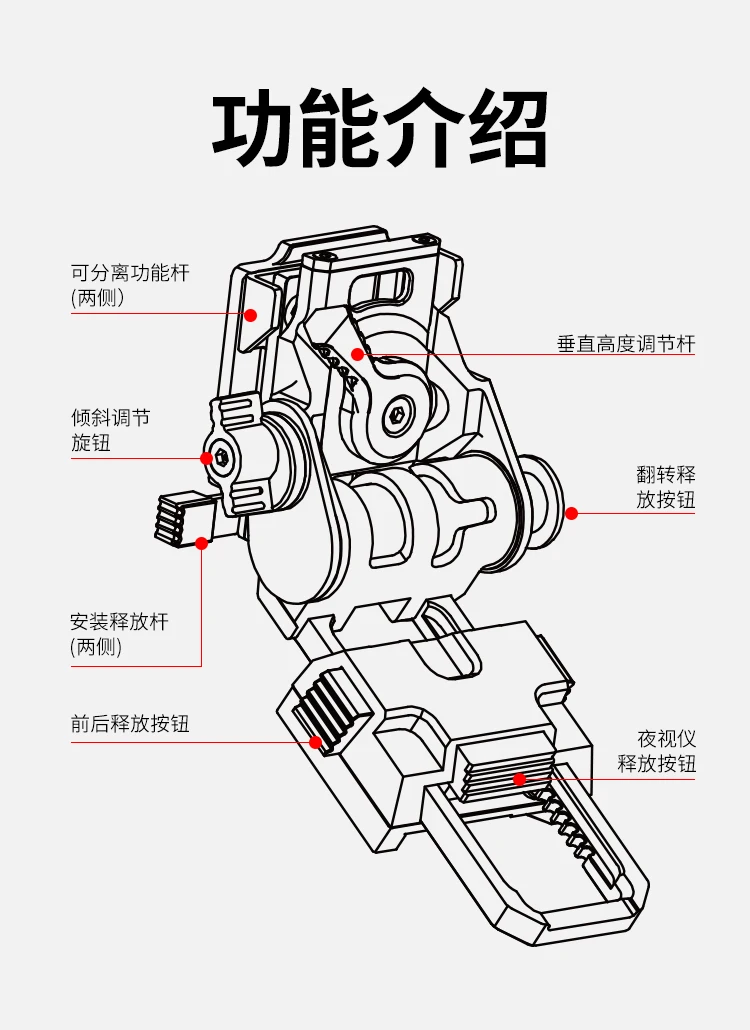 功能介绍

可分离功能杆
(两侧)

垂直高度调节杆

倾斜调节
旋钮

翻转释
放按钮

安装释放杆
(两侧)

前后释放按钮

夜视仪
释放按钮