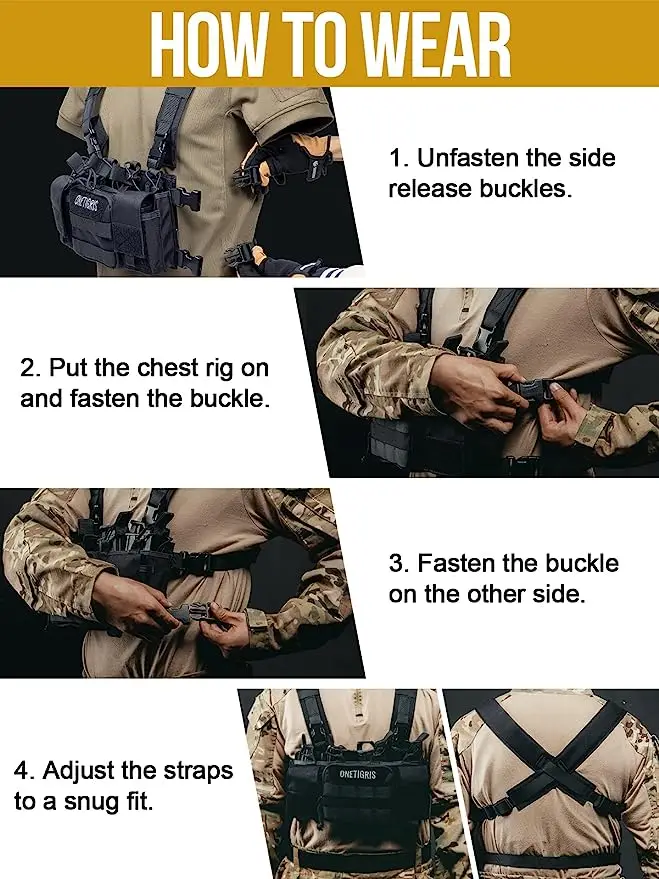 HOW TO WEAR

ONETIGRIS

1. Unfasten the side release buckles.

2. Put the chest rig on and fasten the buckle.

3. Fasten the buckle on the other side.

4. Adjust the straps to a snug fit.

ONETIGRIS