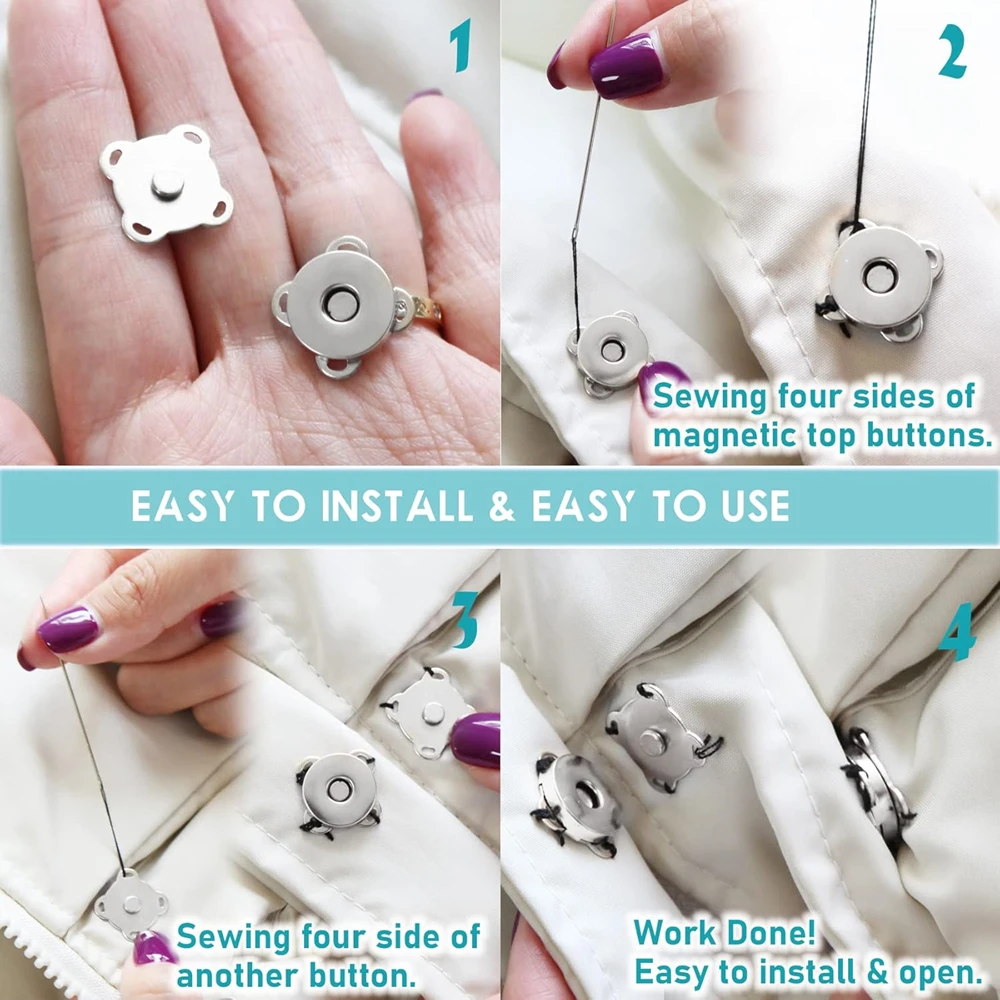 1

2

Sewing four sides of magnetic top buttons.

EASY TO INSTALL & EASY TO USE

3

Sewing four side of another button.

4

Work Done!
Easy to install & open.