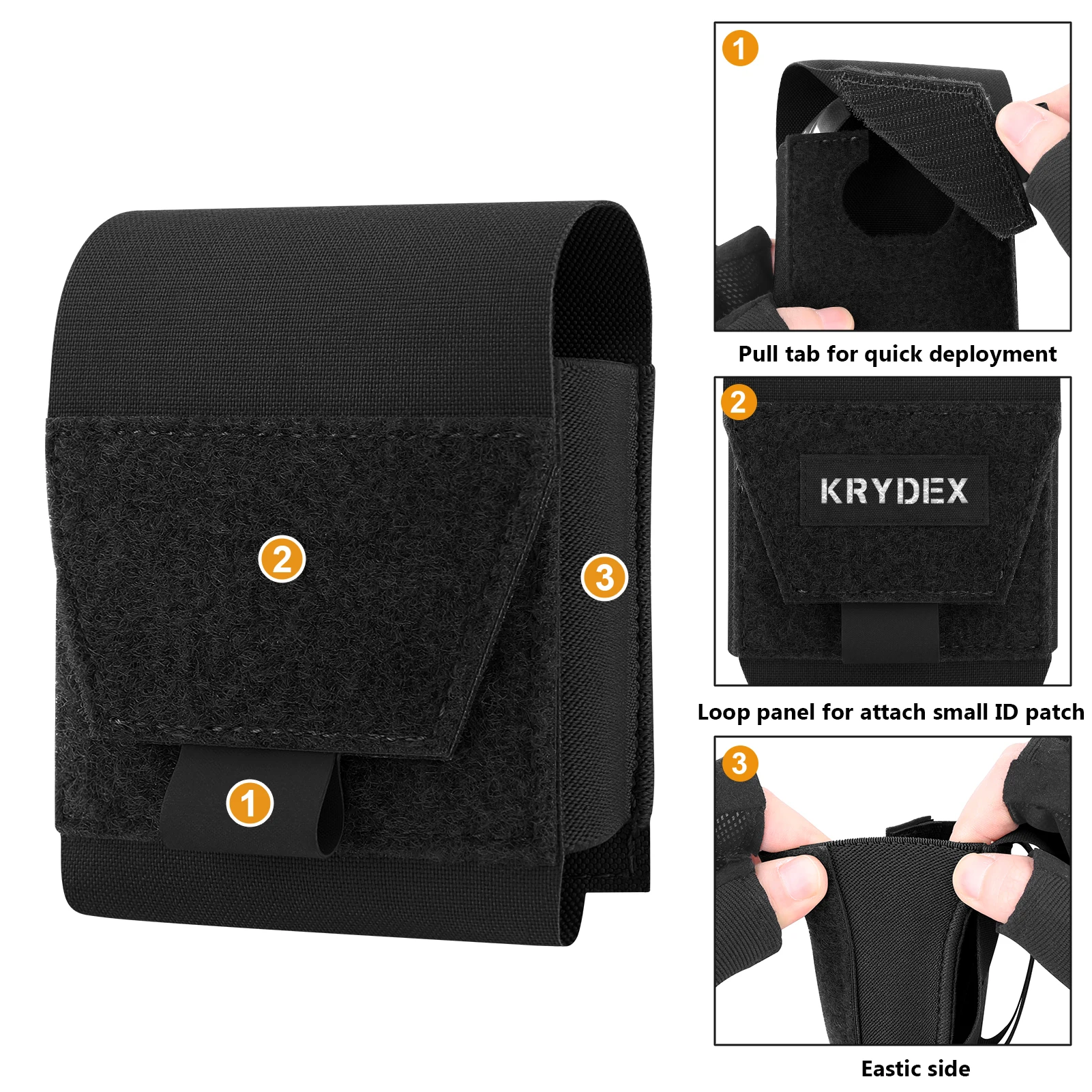 2

3

1

1

Pull tab for quick deployment

2

KRYDEX

Loop panel for attach small ID patch

3

Eastic side