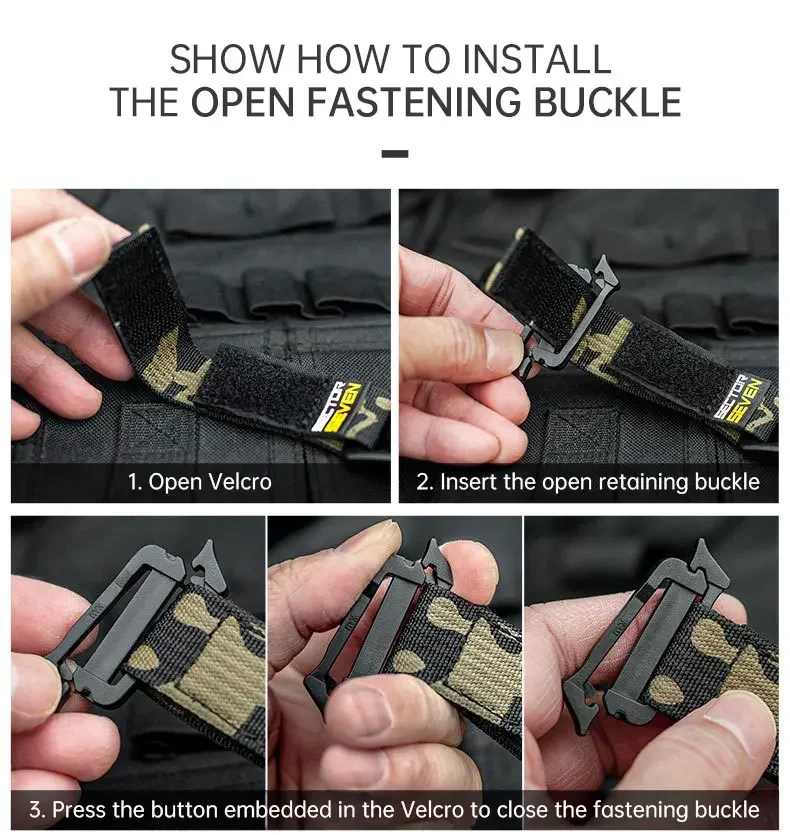 SHOW HOW TO INSTALL
THE OPEN FASTENING BUCKLE

SECTOR SEVEN

1. Open Velcro

SECTOR SEVEN

2. Insert the open retaining buckle

3. Press the button embedded in the Velcro to close the fastening buckle