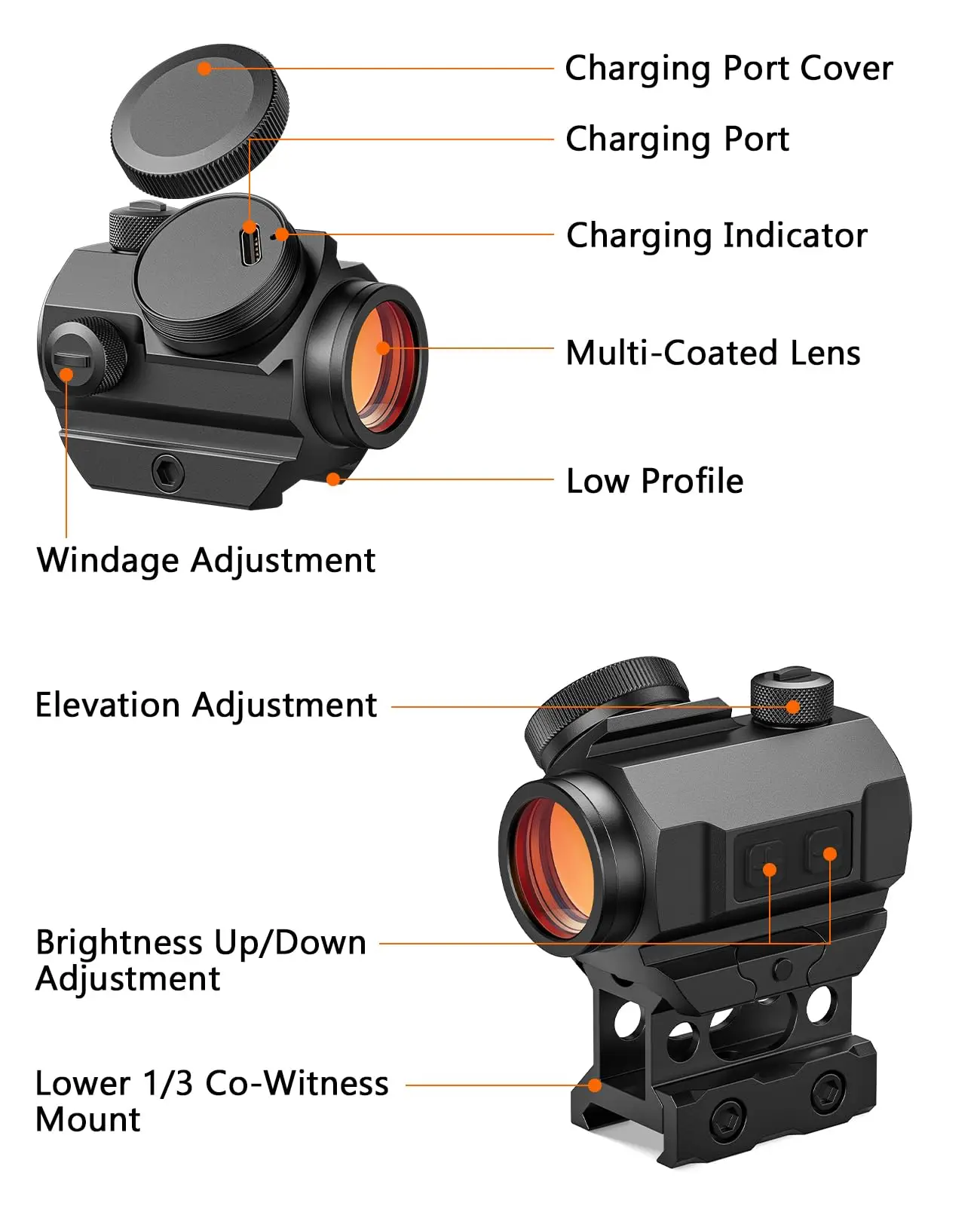 Charging Port Cover

Charging Port

Charging Indicator

Multi-Coated Lens

Low Profile

Windage Adjustment

Elevation Adjustment

Brightness Up/Down Adjustment

Lower 1/3 Co-Witness Mount