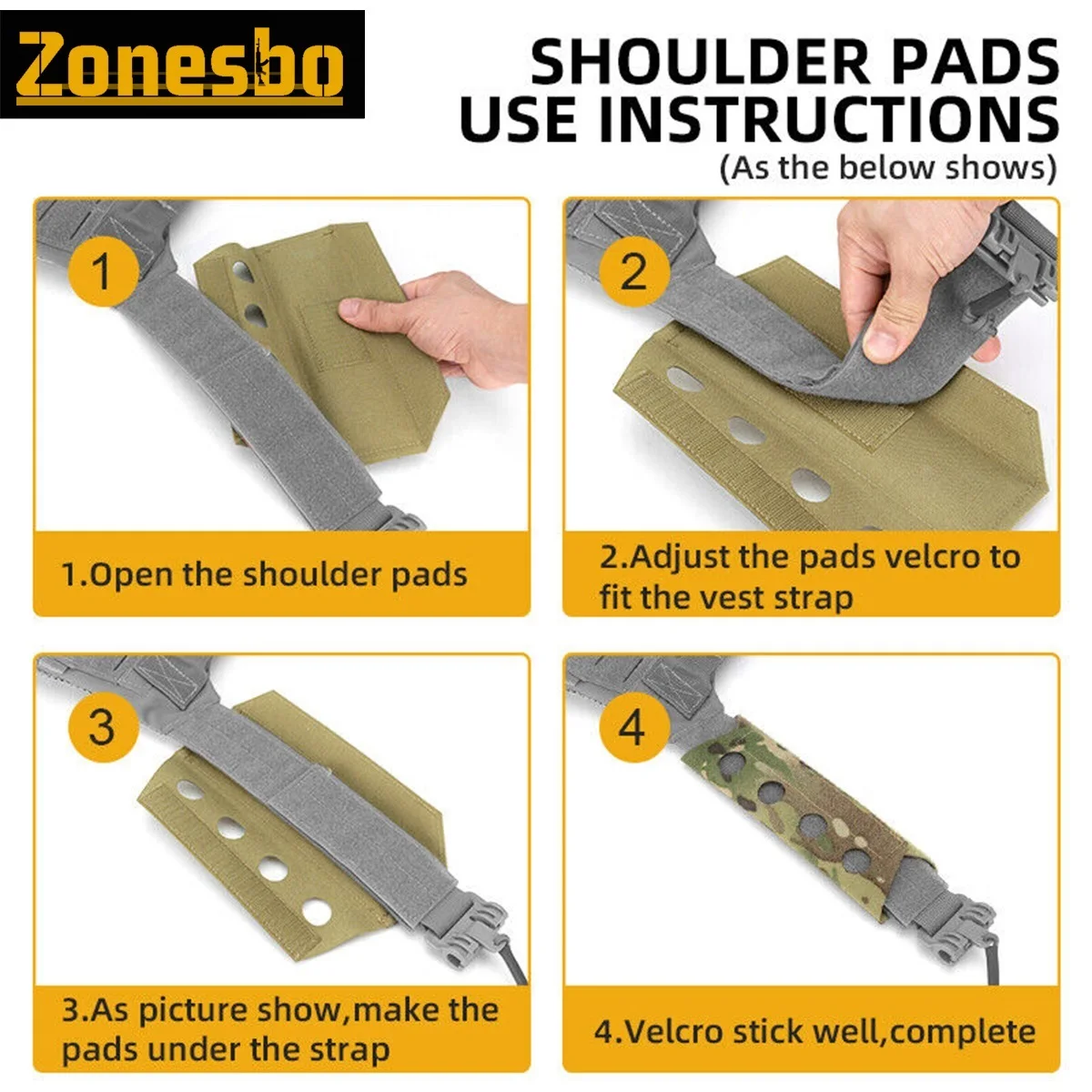 Zonesbo

SHOULDER PADS USE INSTRUCTIONS
(As the below shows)

1

1.Open the shoulder pads

2

2.Adjust the pads velcro to fit the vest strap

3

3.As picture show,make the pads under the strap

4

4.Velcro stick well,complete