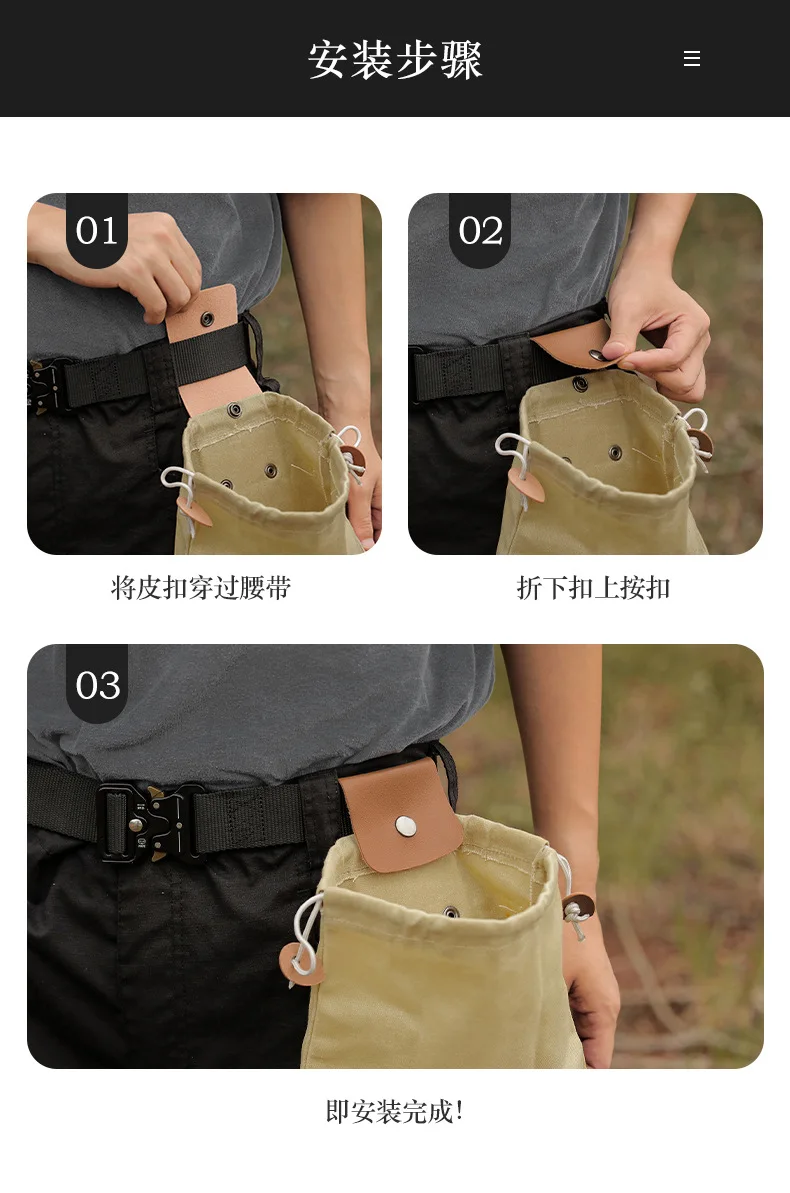 安装步骤

01

将皮扣穿过腰带

02

折下扣上按扣

03

即安装完成!