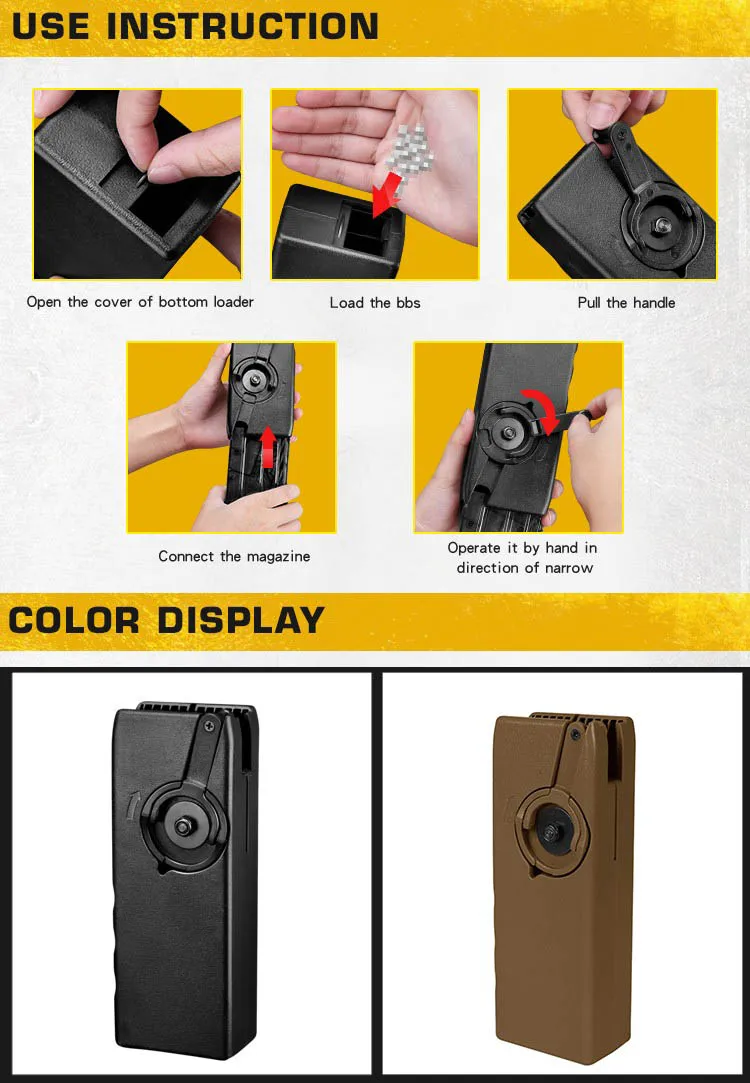 USE INSTRUCTION

Open the cover of bottom loader

Load the bbs

Pull the handle

Connect the magazine

Operate it by hand in direction of narrow

COLOR DISPLAY