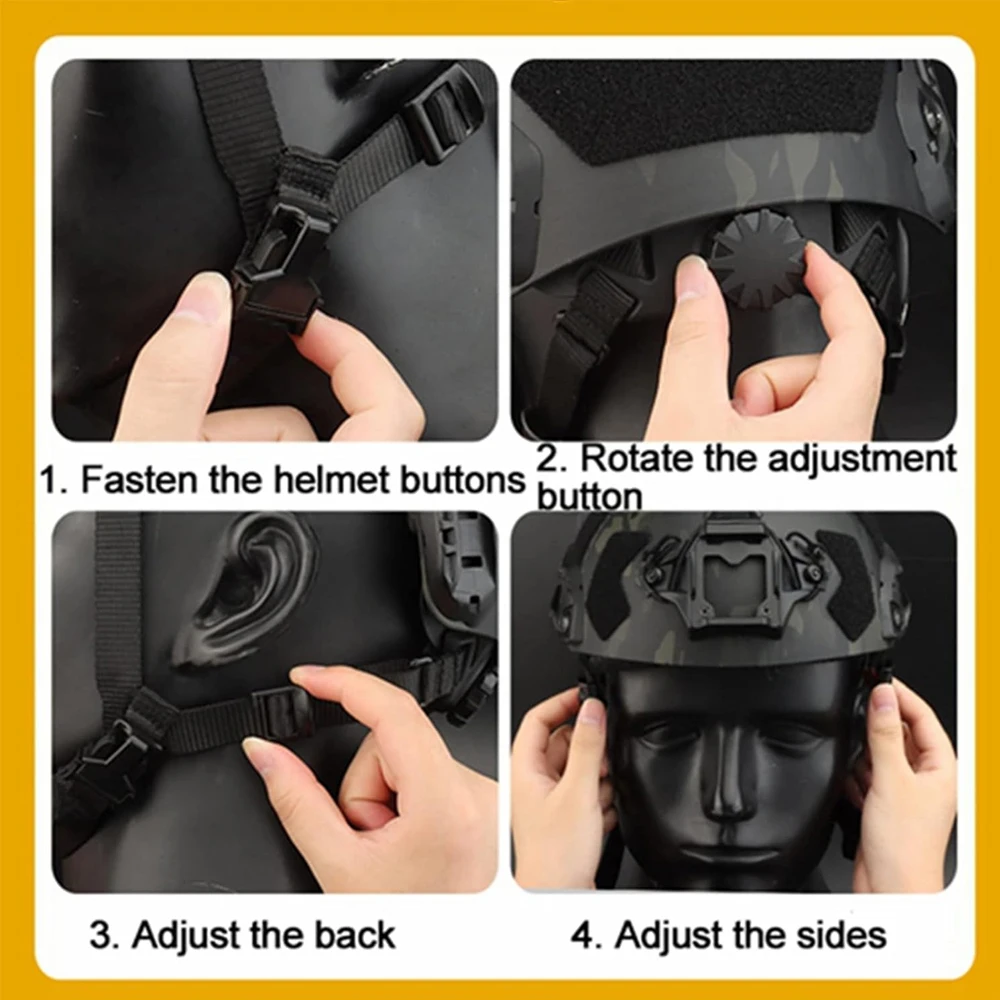 1. Fasten the helmet buttons

2. Rotate the adjustment button

3. Adjust the back

4. Adjust the sides