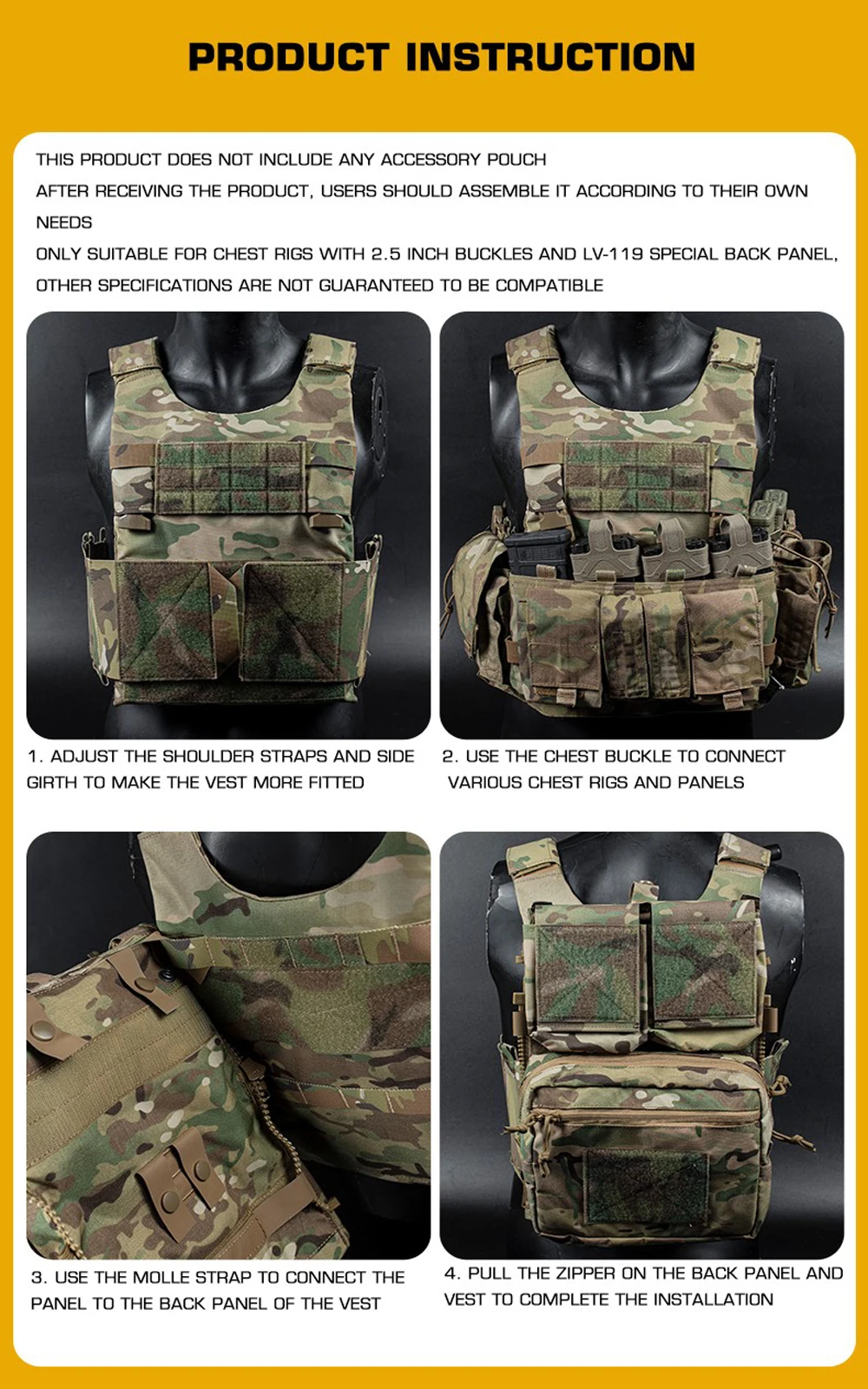 PRODUCT INSTRUCTION

THIS PRODUCT DOES NOT INCLUDE ANY ACCESSORY POUCH

AFTER RECEIVING THE PRODUCT, USERS SHOULD ASSEMBLE IT ACCORDING TO THEIR OWN NEEDS

ONLY SUITABLE FOR CHEST RIGS WITH 2.5 INCH BUCKLES AND LV-119 SPECIAL BACK PANEL, OTHER SPECIFICATIONS ARE NOT GUARANTEED TO BE COMPATIBLE

1. ADJUST THE SHOULDER STRAPS AND SIDE GIRTH TO MAKE THE VEST MORE FITTED

2. USE THE CHEST BUCKLE TO CONNECT VARIOUS CHEST RIGS AND PANELS

3. USE THE MOLLE STRAP TO CONNECT THE PANEL TO THE BACK PANEL OF THE VEST

4. PULL THE ZIPPER ON THE BACK PANEL AND VEST TO COMPLETE THE INSTALLATION