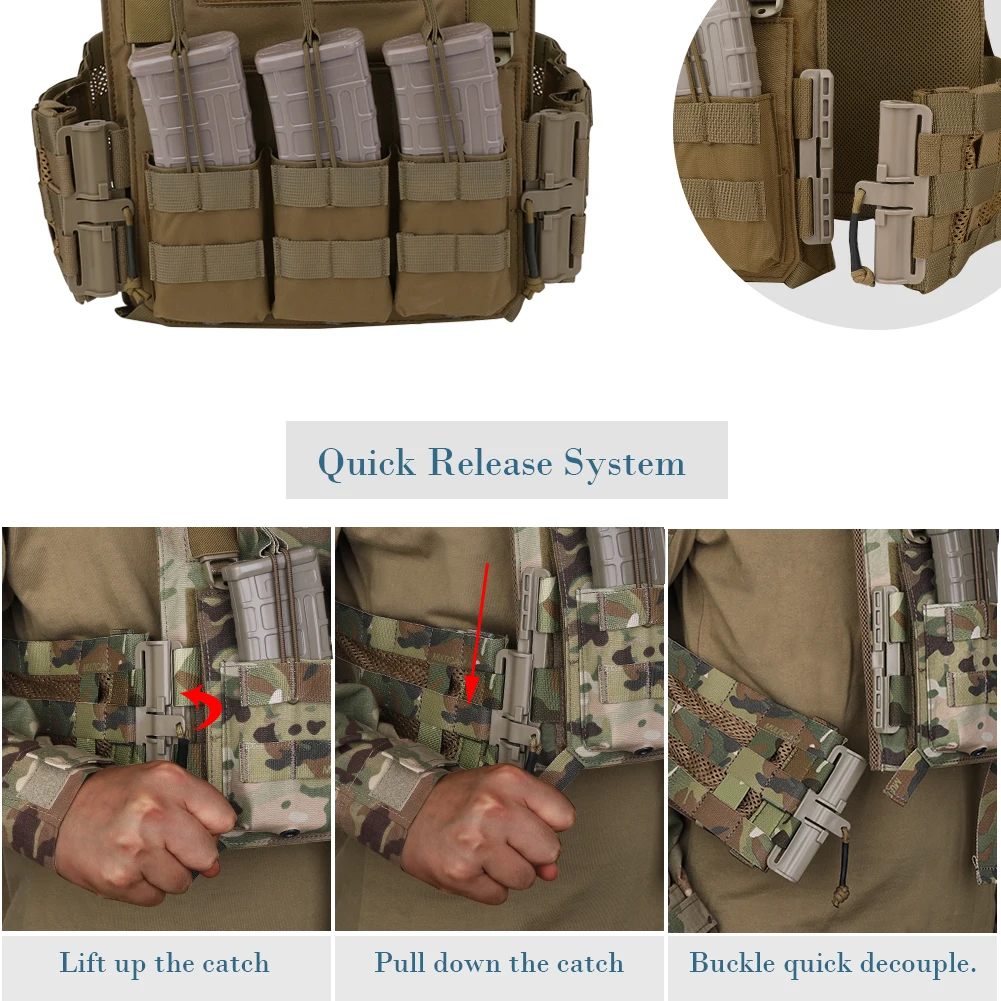 Quick Release System

Lift up the catch

Pull down the catch

Buckle quick decouple.