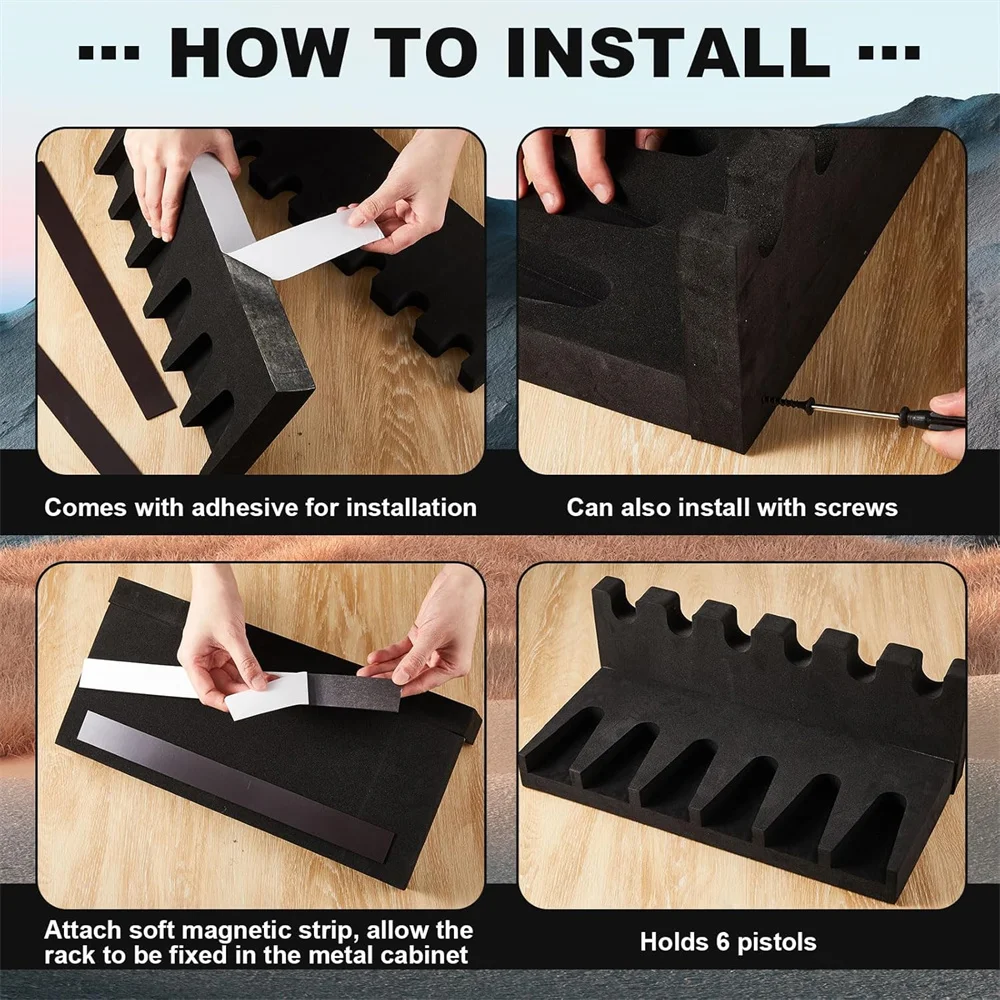 ··· HOW TO INSTALL ···

Comes with adhesive for installation

Can also install with screws

Attach soft magnetic strip, allow the rack to be fixed in the metal cabinet

Holds 6 pistols