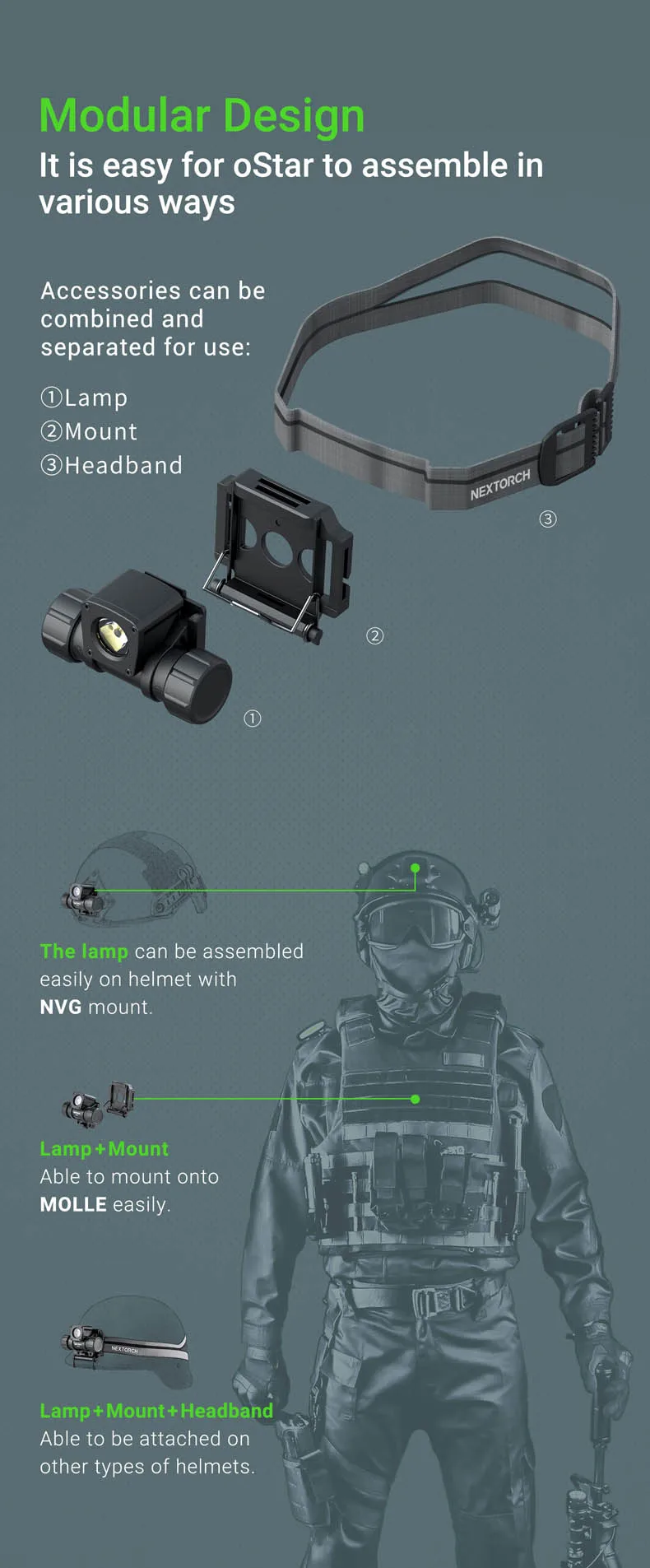 Modular Design
It is easy for oStar to assemble in various ways

Accessories can be combined and separated for use:

①Lamp
②Mount
③Headband

NEXTORCH
③
②
①

The lamp can be assembled easily on helmet with NVG mount.

Lamp+Mount
Able to mount onto MOLLE easily.

NEXTORCH

Lamp+Mount+Headband
Able to be attached on other types of helmets.