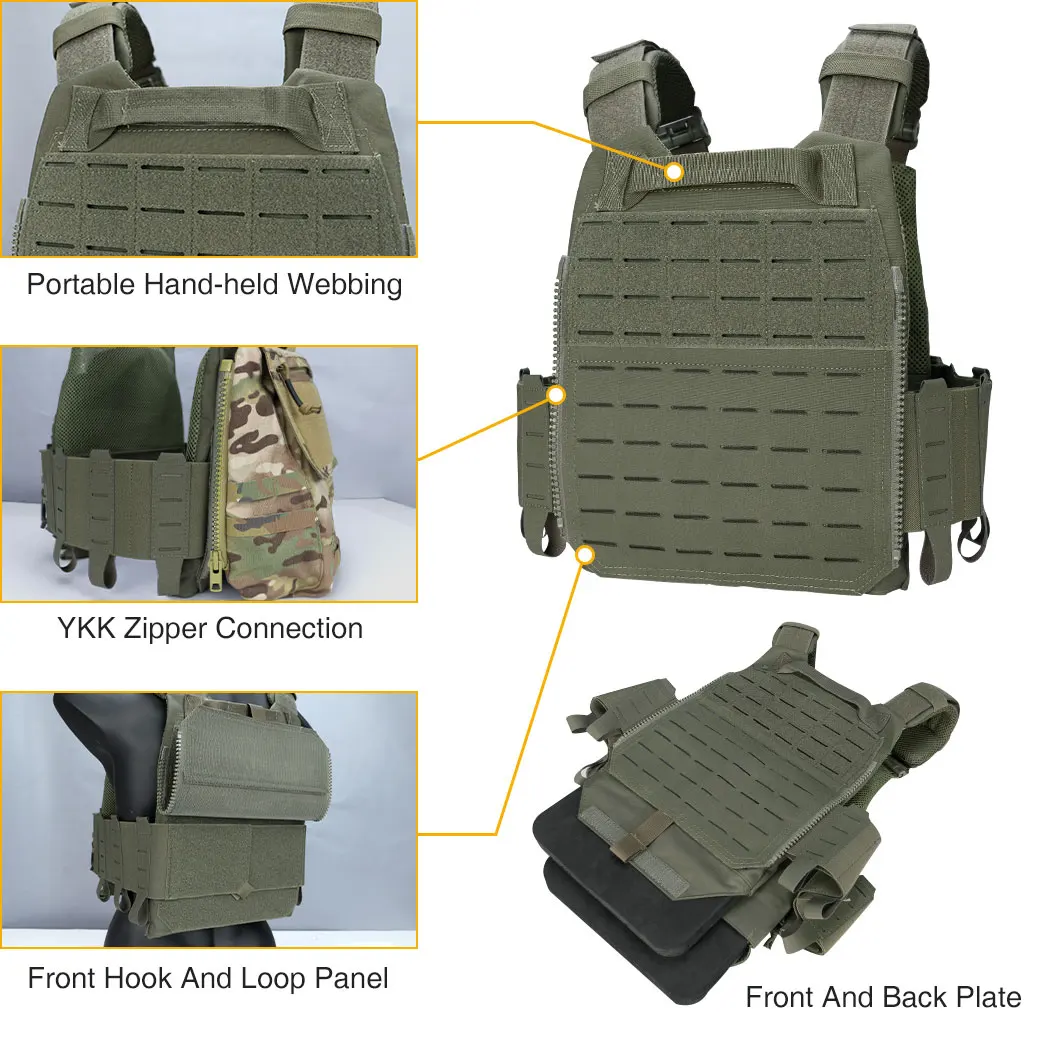 Portable Hand-held Webbing

YKK Zipper Connection

Front Hook And Loop Panel

Front And Back Plate