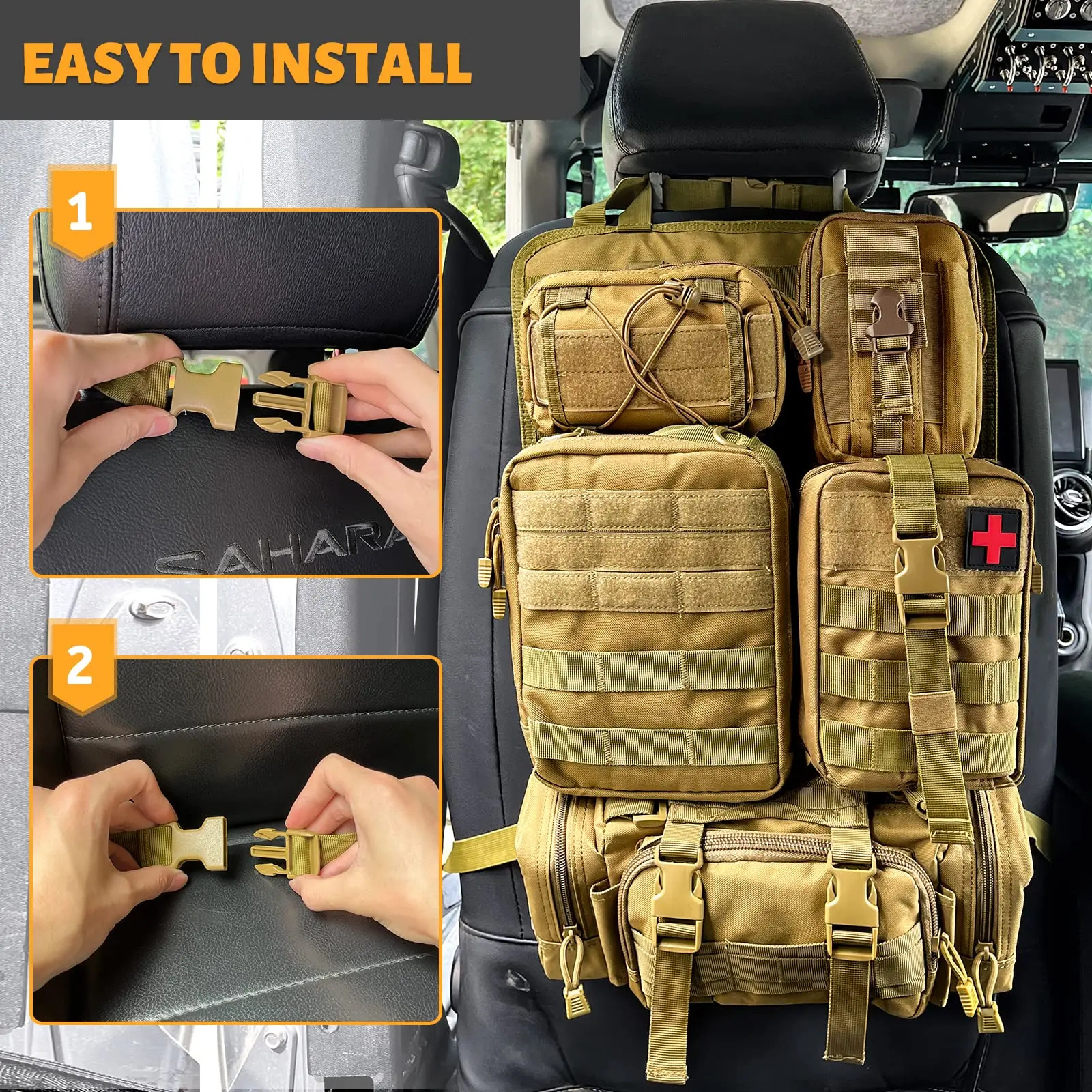 EASY TO INSTALL

1

SAHARA

2