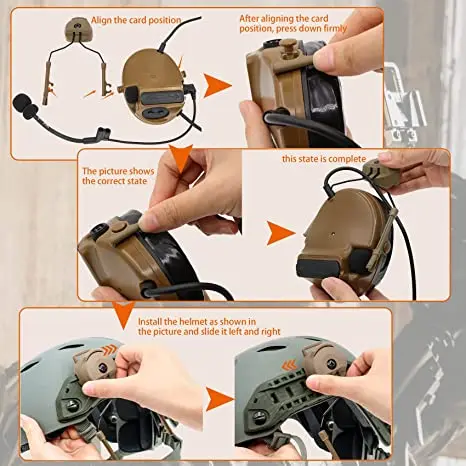 Align the card position

After aligning the card position, press down firmly

The picture shows the correct state

this state is complete

Install the helmet as shown in the picture and slide it left and right