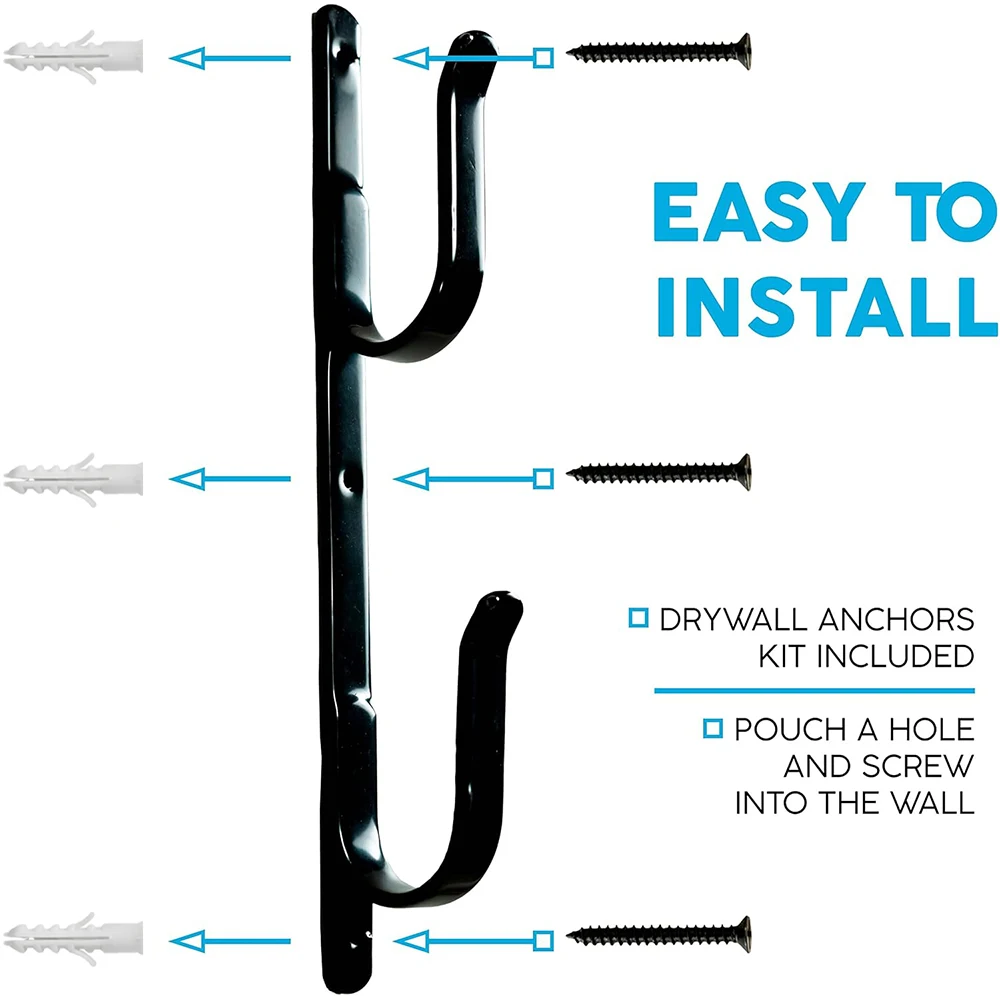 EASY TO INSTALL

DRYWALL ANCHORS KIT INCLUDED

POUCH A HOLE AND SCREW INTO THE WALL