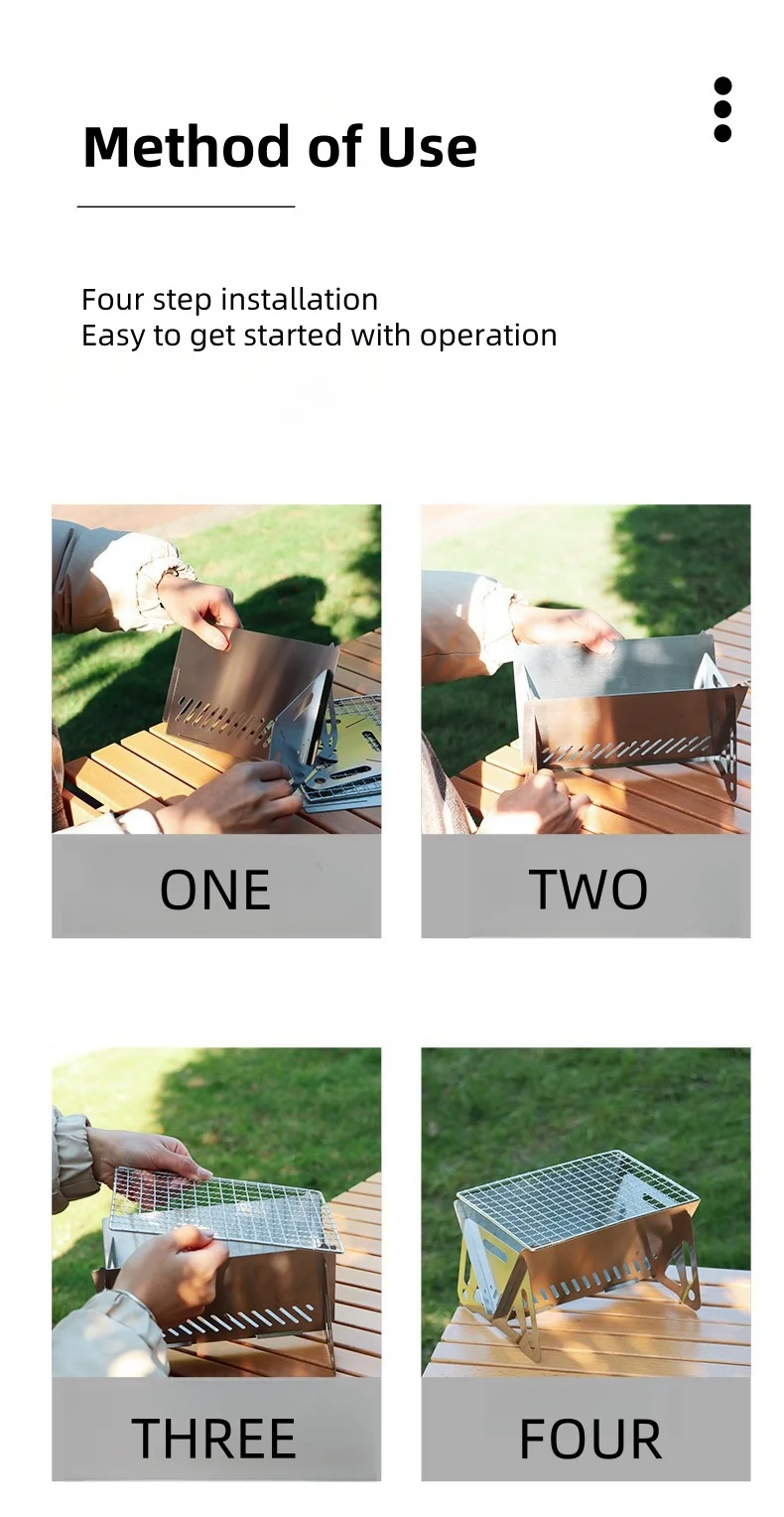 Method of Use

Four step installation
Easy to get started with operation

ONE

TWO

THREE

FOUR