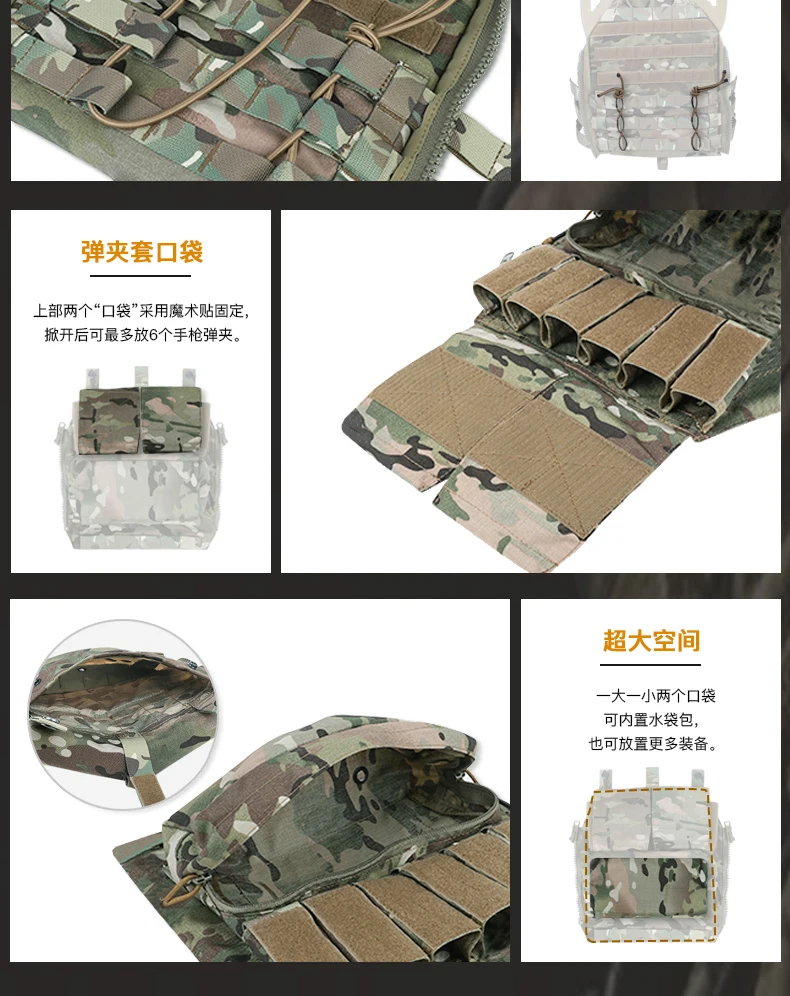 弹夹套口袋

上部两个“口袋”采用魔术贴固定，掀开后可最多放6个手枪弹夹。

超大空间

一大一小两个口袋
可内置水袋包，
也可放置更多装备。