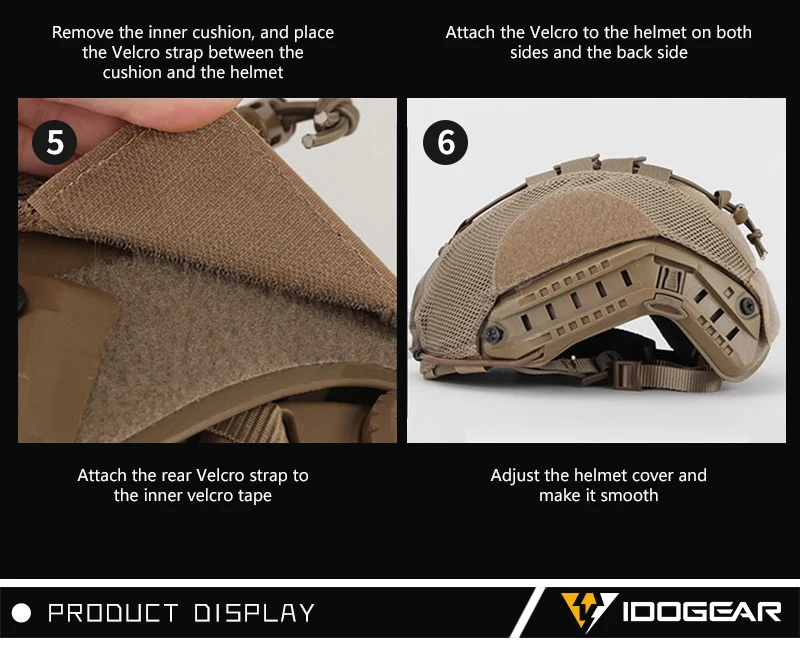 Remove the inner cushion, and place the Velcro strap between the cushion and the helmet

Attach the Velcro to the helmet on both sides and the back side

5

6

Attach the rear Velcro strap to the inner velcro tape

Adjust the helmet cover and make it smooth

PRODUCT DISPLAY

IDOGEAR