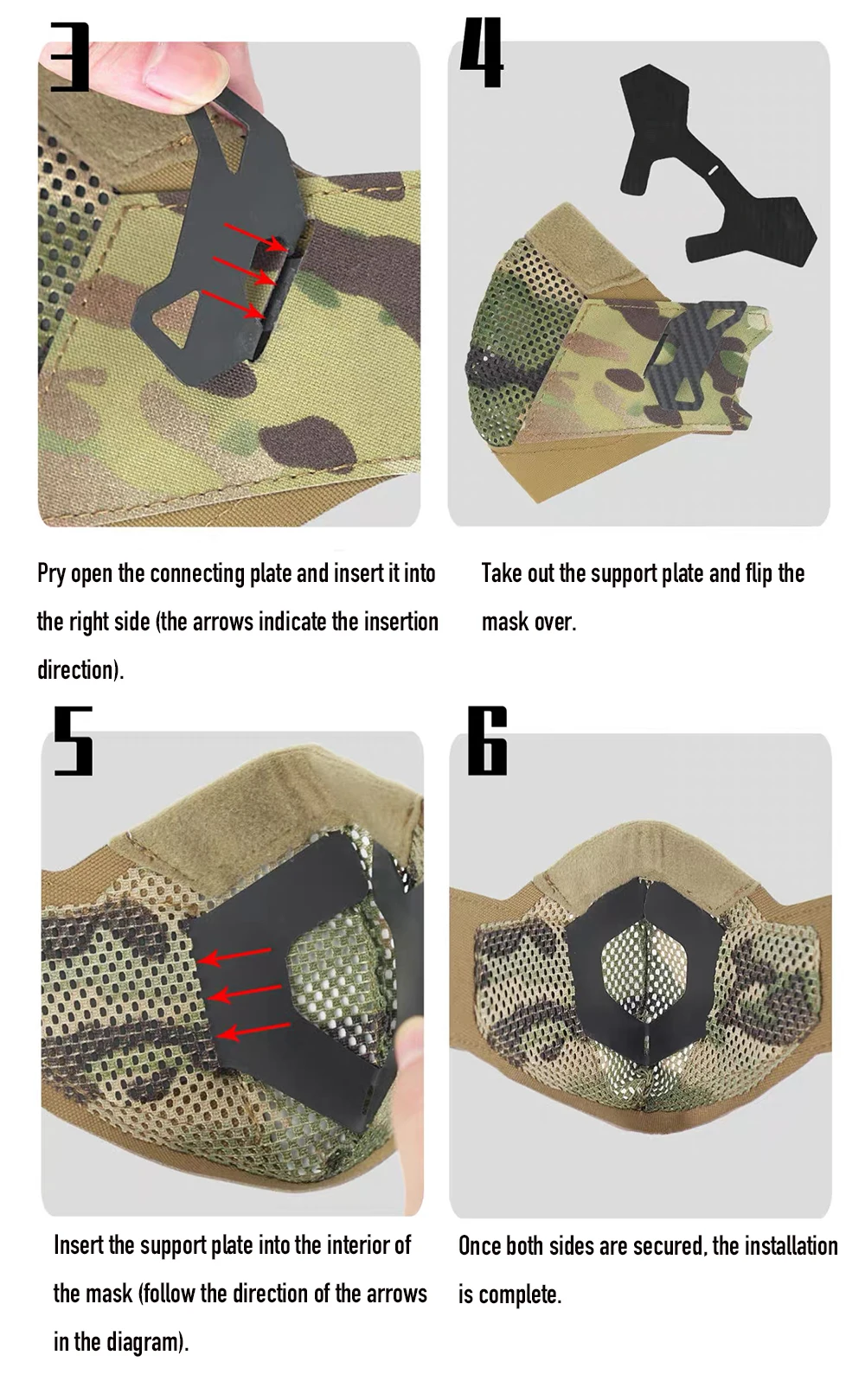 3

Pry open the connecting plate and insert it into the right side (the arrows indicate the insertion direction).

4

Take out the support plate and flip the mask over.

5

Insert the support plate into the interior of the mask (follow the direction of the arrows in the diagram).

6

Once both sides are secured, the installation is complete.