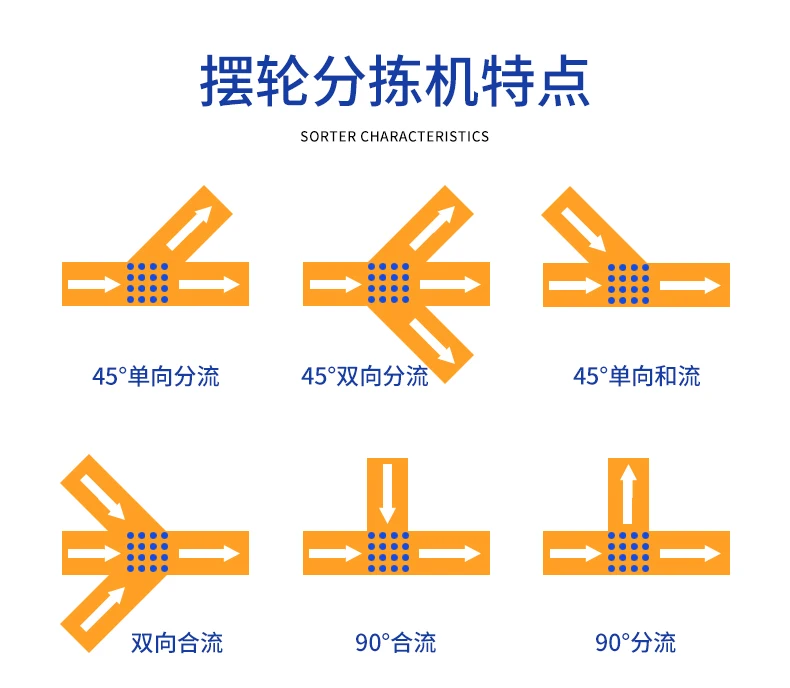 摆轮分拣机特点

SORTER CHARACTERISTICS

45°单向分流

45°双向分流

45°单向和流

双向合流

90°合流

90°分流