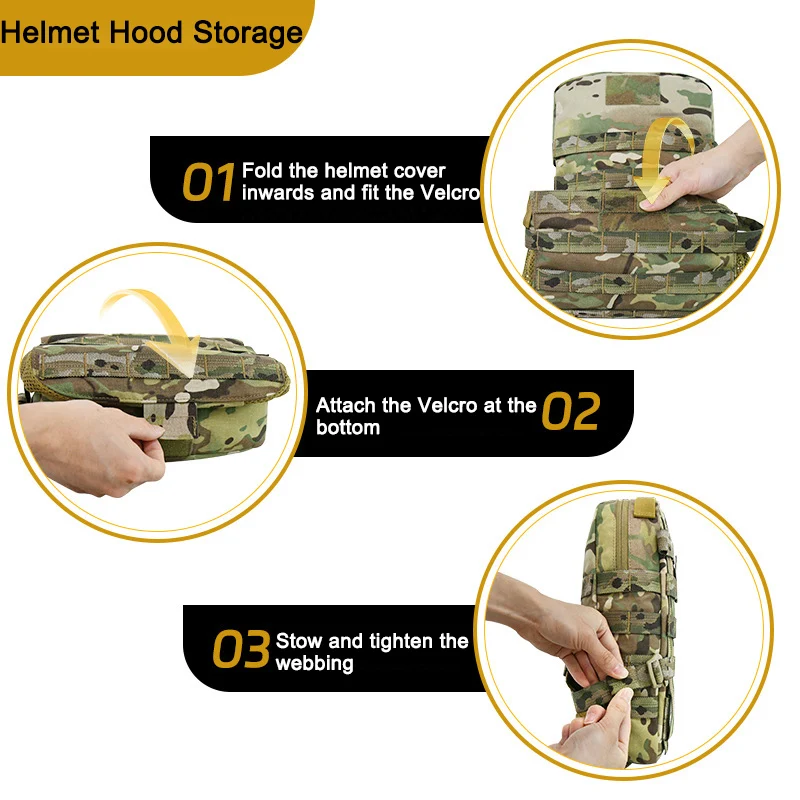 Helmet Hood Storage

01 Fold the helmet cover inwards and fit the Velcro

Attach the Velcro at the bottom 02

03 Stow and tighten the webbing