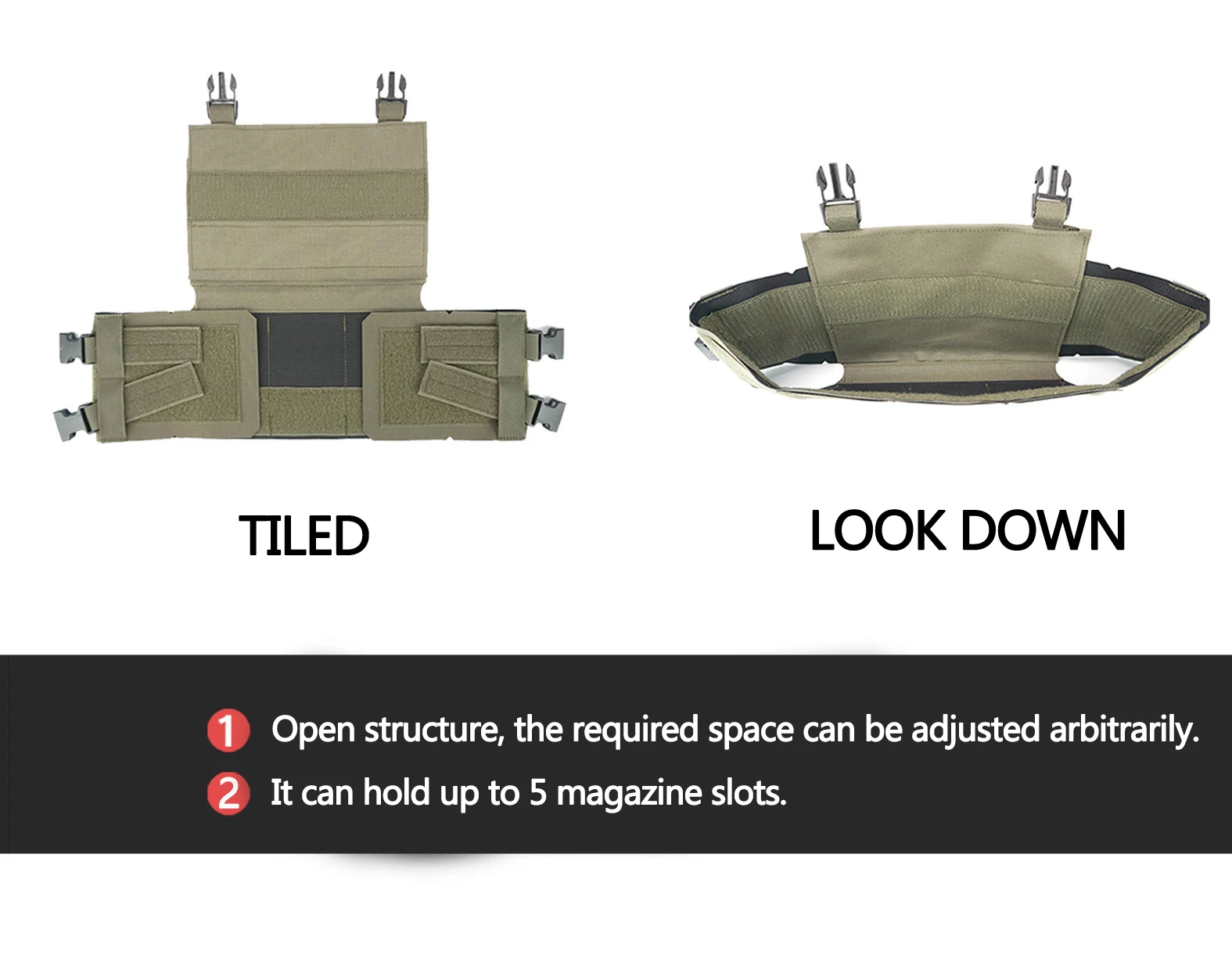 TILED

LOOK DOWN

1 Open structure, the required space can be adjusted arbitrarily.

2 It can hold up to 5 magazine slots.