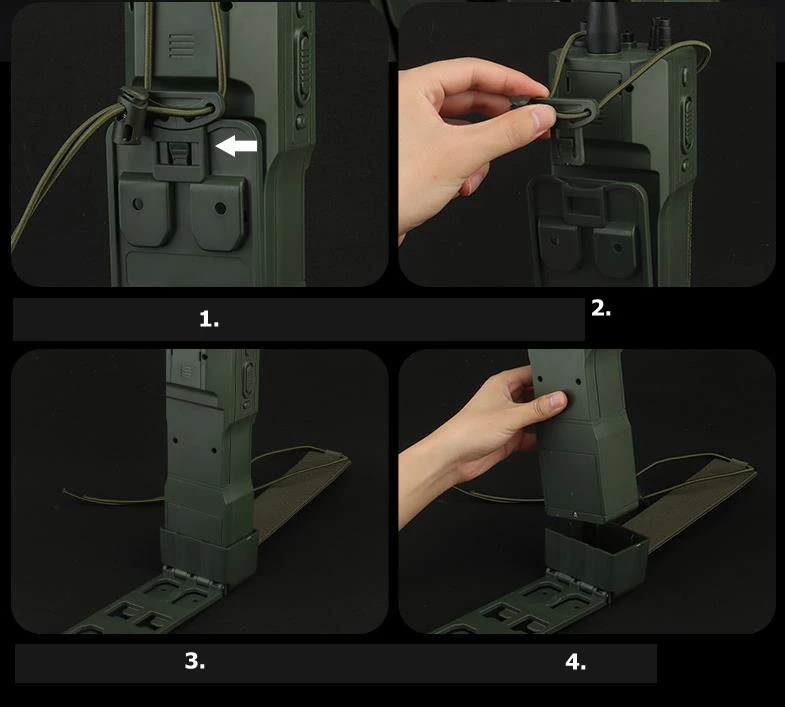 1.

2.

3.

4.