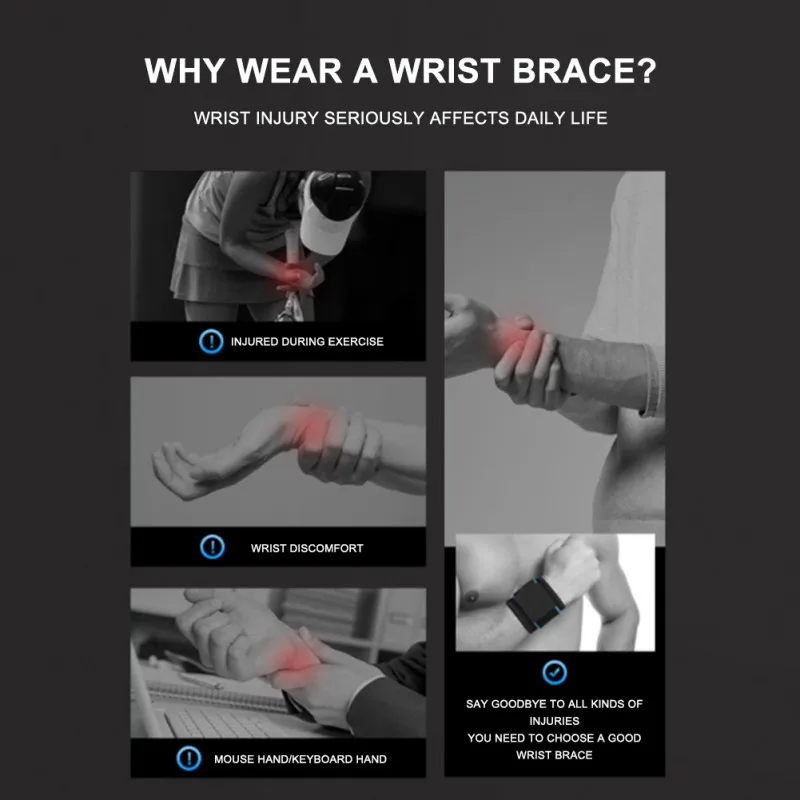 WHY WEAR A WRIST BRACE?

WRIST INJURY SERIOUSLY AFFECTS DAILY LIFE

INJURED DURING EXERCISE

WRIST DISCOMFORT

MOUSE HAND/KEYBOARD HAND

SAY GOODBYE TO ALL KINDS OF INJURIES
YOU NEED TO CHOOSE A GOOD WRIST BRACE