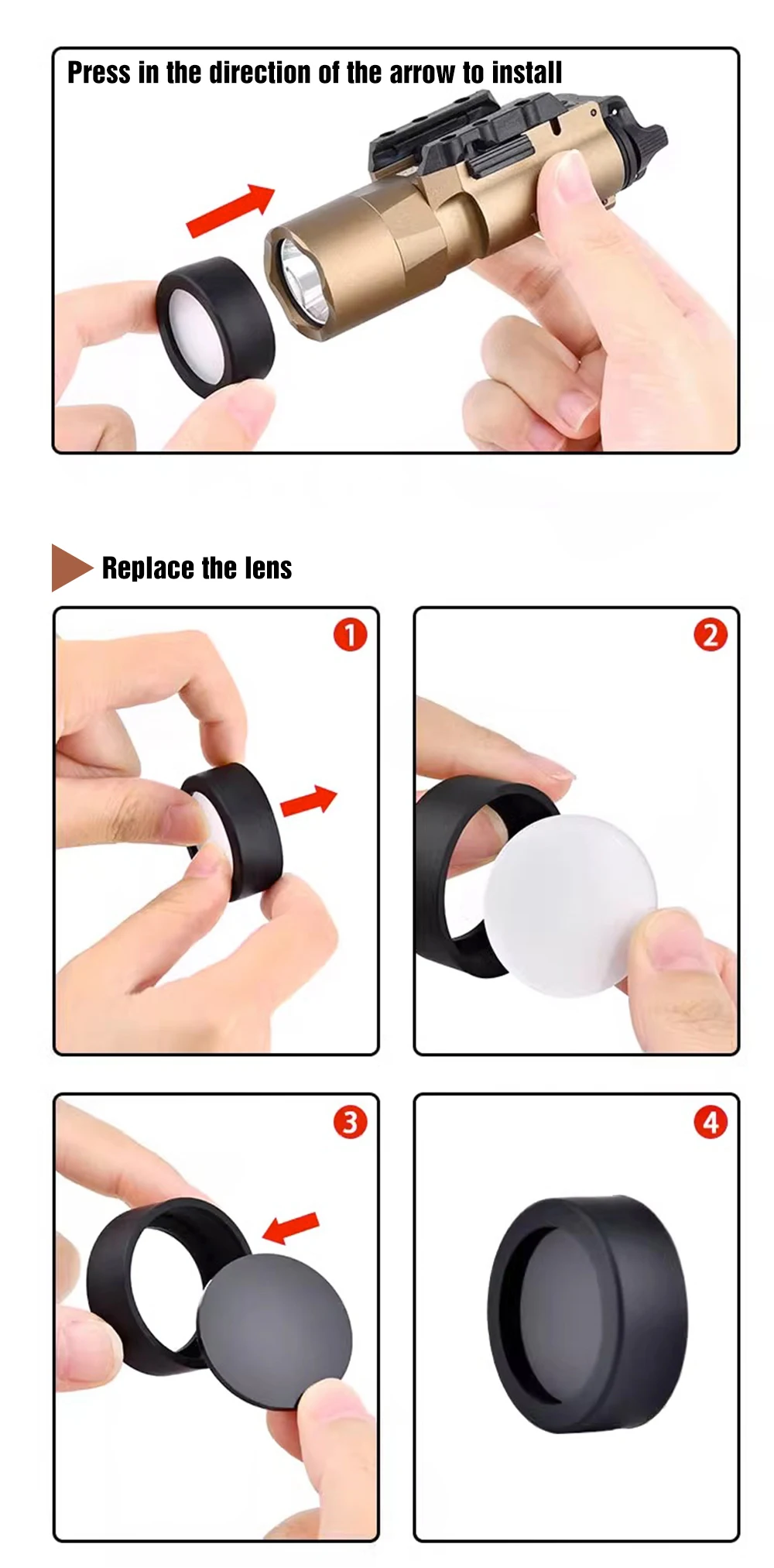 Press in the direction of the arrow to install

Replace the lens

1

2

3

4